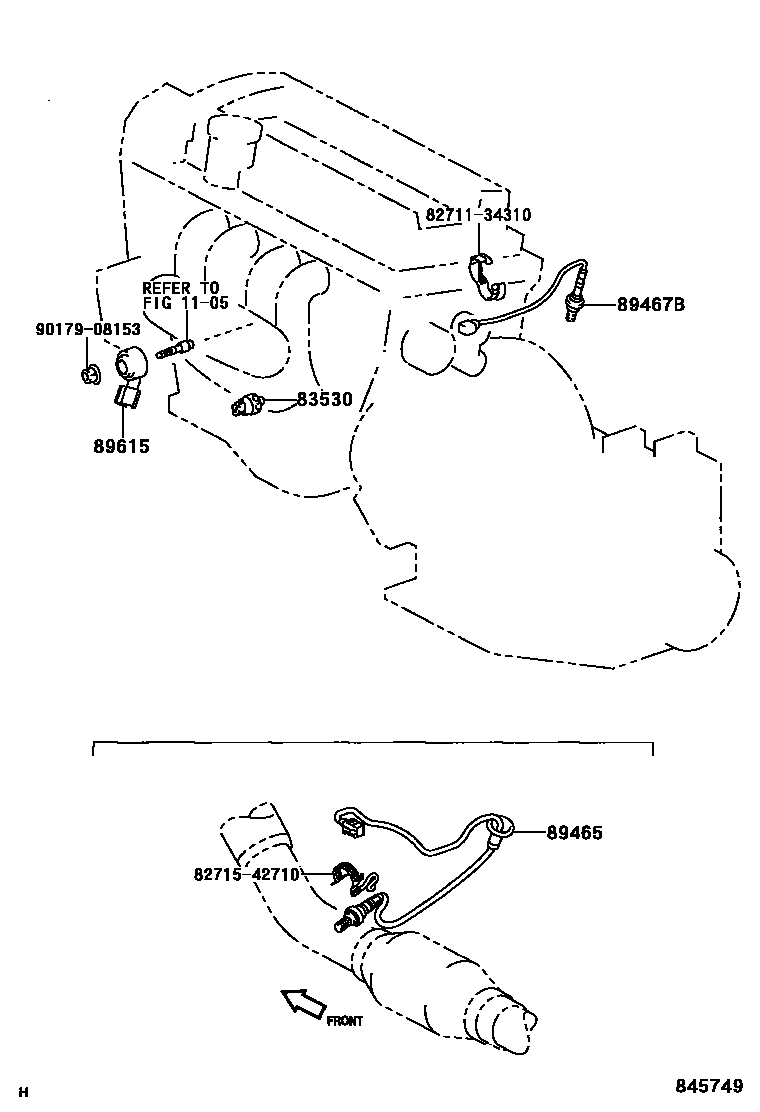 82711-34310

REFER TO
FIG 11-05

89467B

90179-08153

83530

89615

89465

82715-42710

FRONT

H

845749