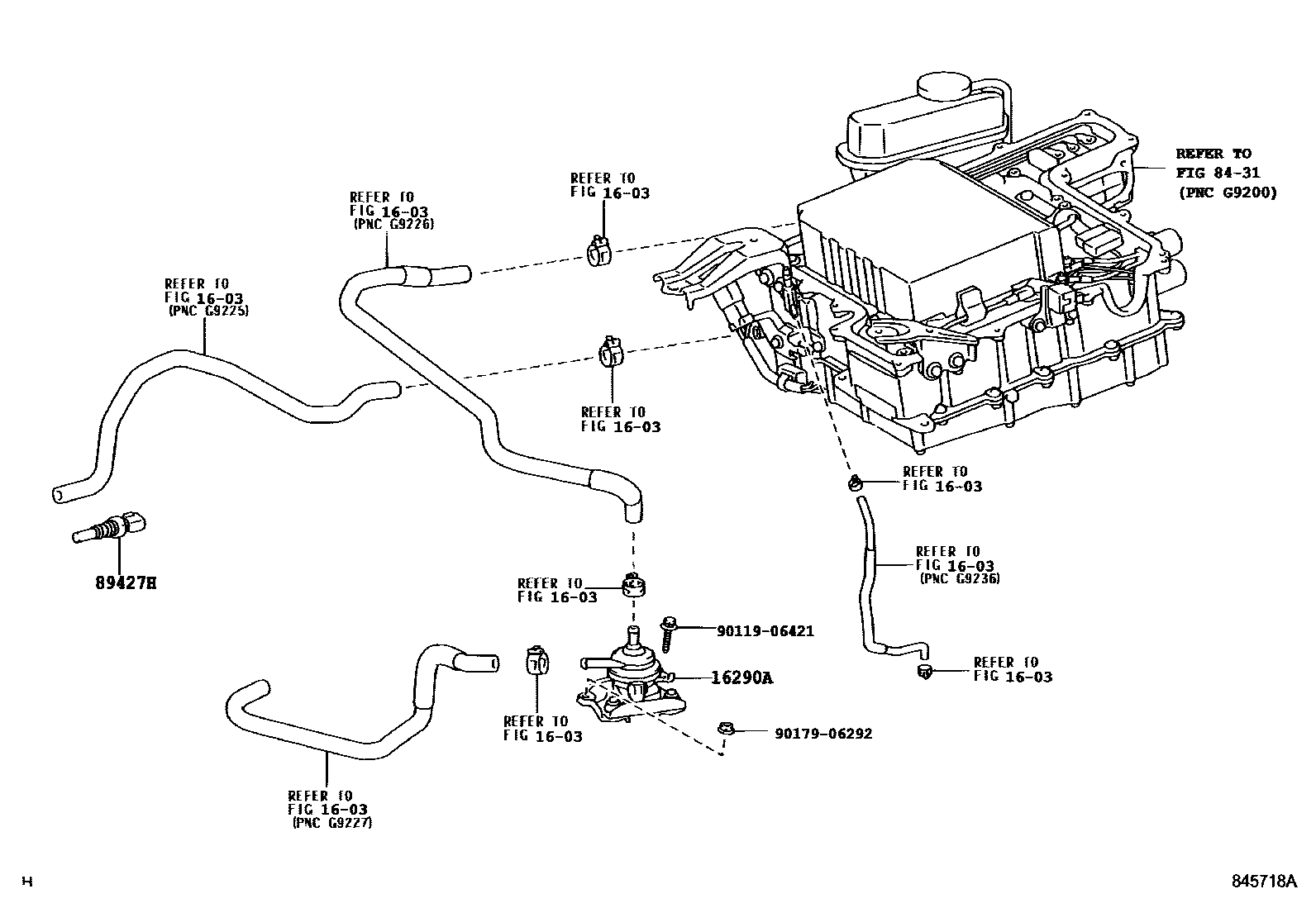 REFER TO
FIG 84-31
(PNC G9200)

REFER TO
FIG 16-03

REFER TO
FIG 16-03
(PNC G9226)

REFER TO
FIG 16-03
(PNC G9225)

REFER TO
FIG 16-03

REFER TO
FIG 16-03

REFER TO
FIG 16-03
(PNC G9236)

89427H

REFER TO
FIG 16-03

90119-06421

16290A

REFER TO
FIG 16-03

REFER TO
FIG 16-03

90179-06292

REFER TO
FIG 16-03
(PNC G9227)

H

845718A