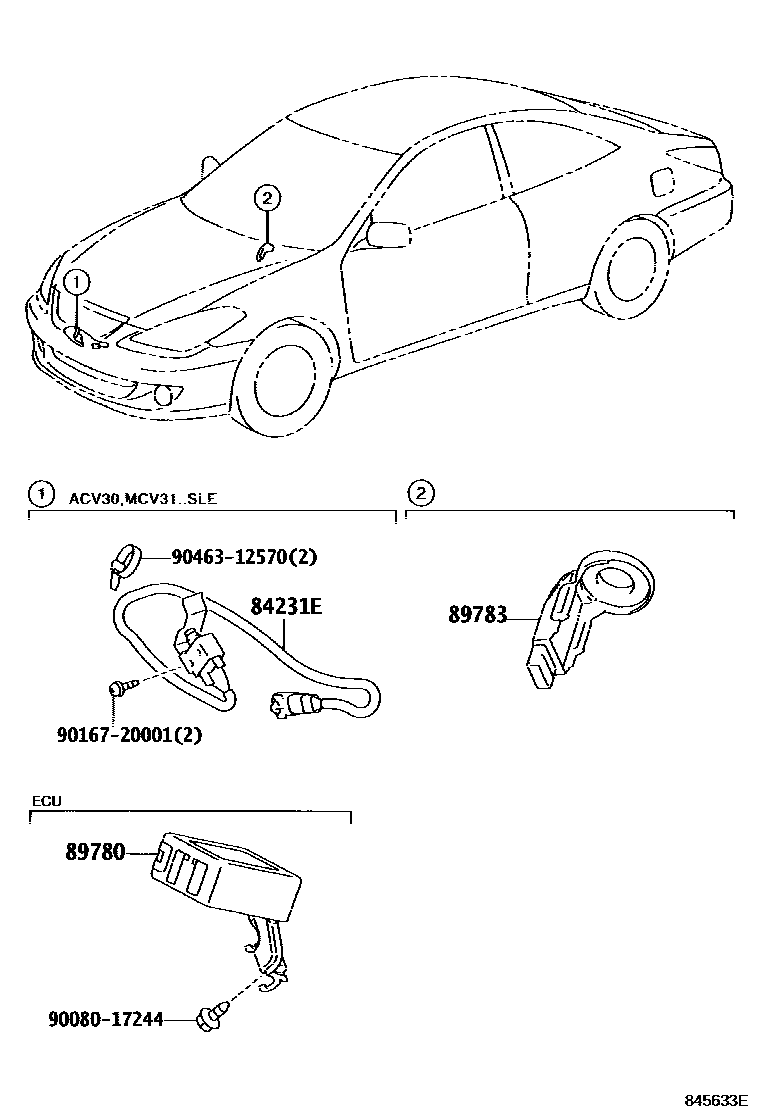 2

1

1 ACV30,MCV31..SLE

2

90463-12570(2)

84231E

89783

90167-20001(2)

ECU

89780

90080-17244

845633E