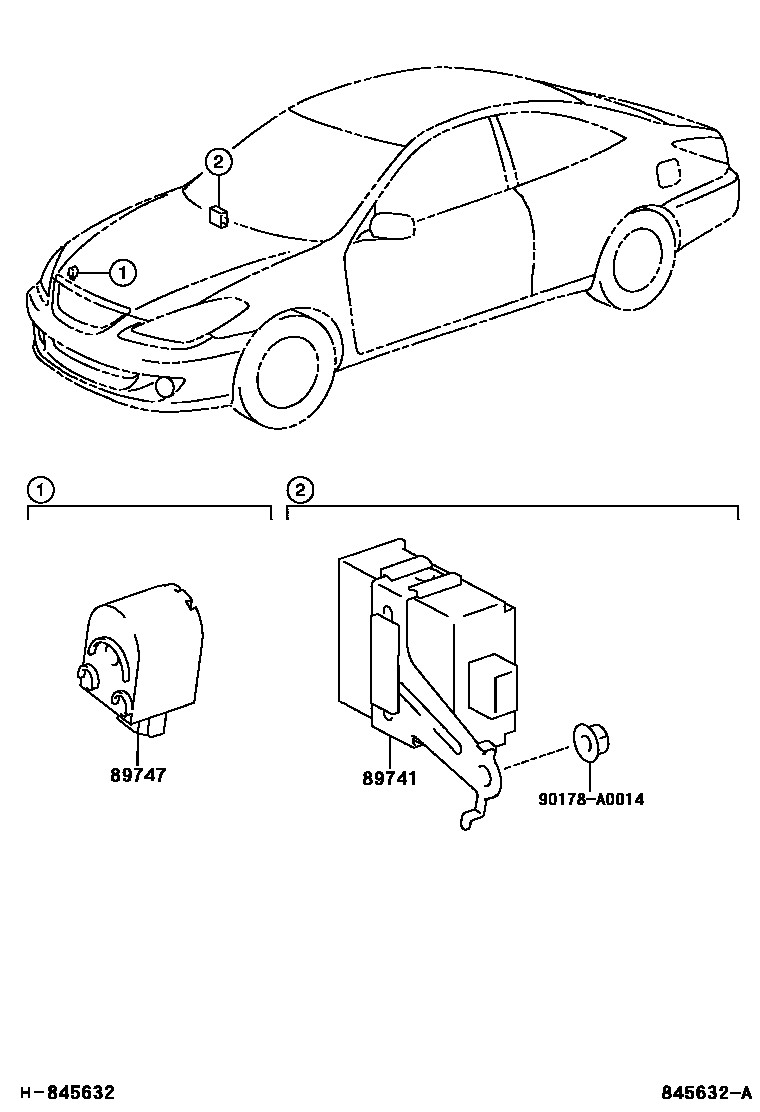 2
1
1
2
89747
89741
90178-A0014
H-845632
845632-A