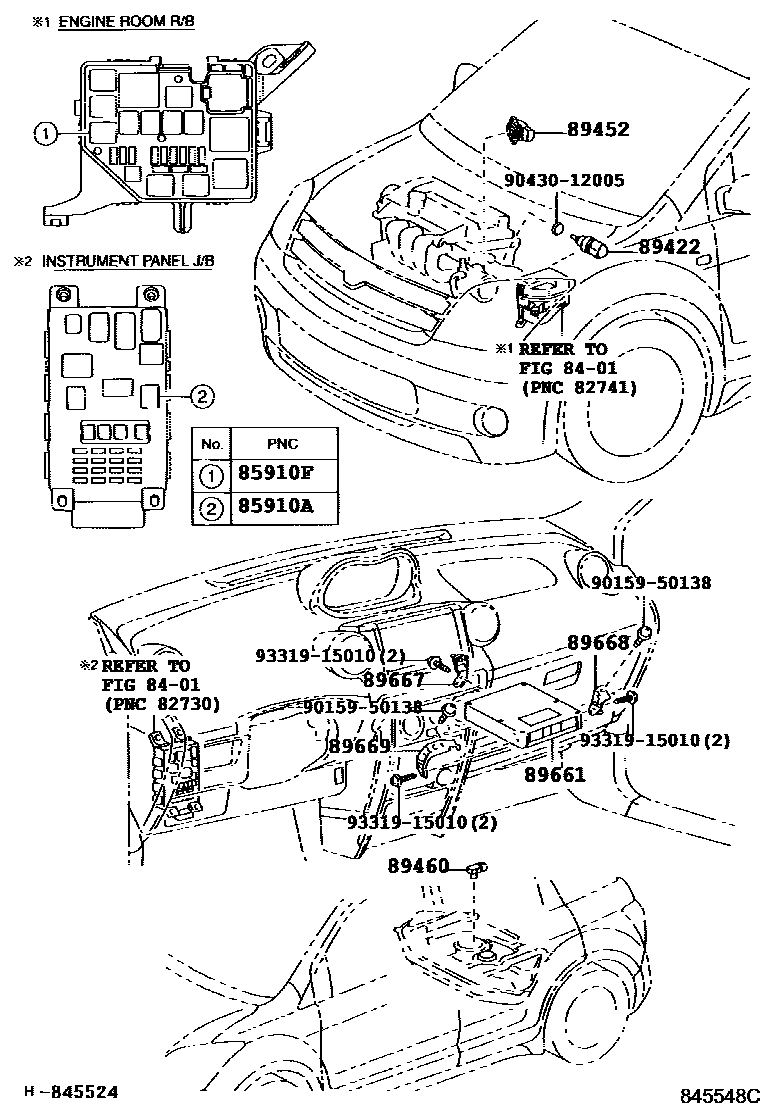 ※1 ENGINE ROOM R/B

1

※2 INSTRUMENT PANEL J/B

2

| No. | PNC |
|---|---|
| 1 | 85910F |
| 2 | 85910A |

89452

90430-12005

89422

※1 REFER TO FIG 84-01 (PNC 82741)

90159-50138

89668

93319-15010(2)

89667

※2 REFER TO FIG 84-01 (PNC 82730)

90159-50138

89669

93319-15010(2)

89661

93319-15010(2)

89460

H-845524

845548C