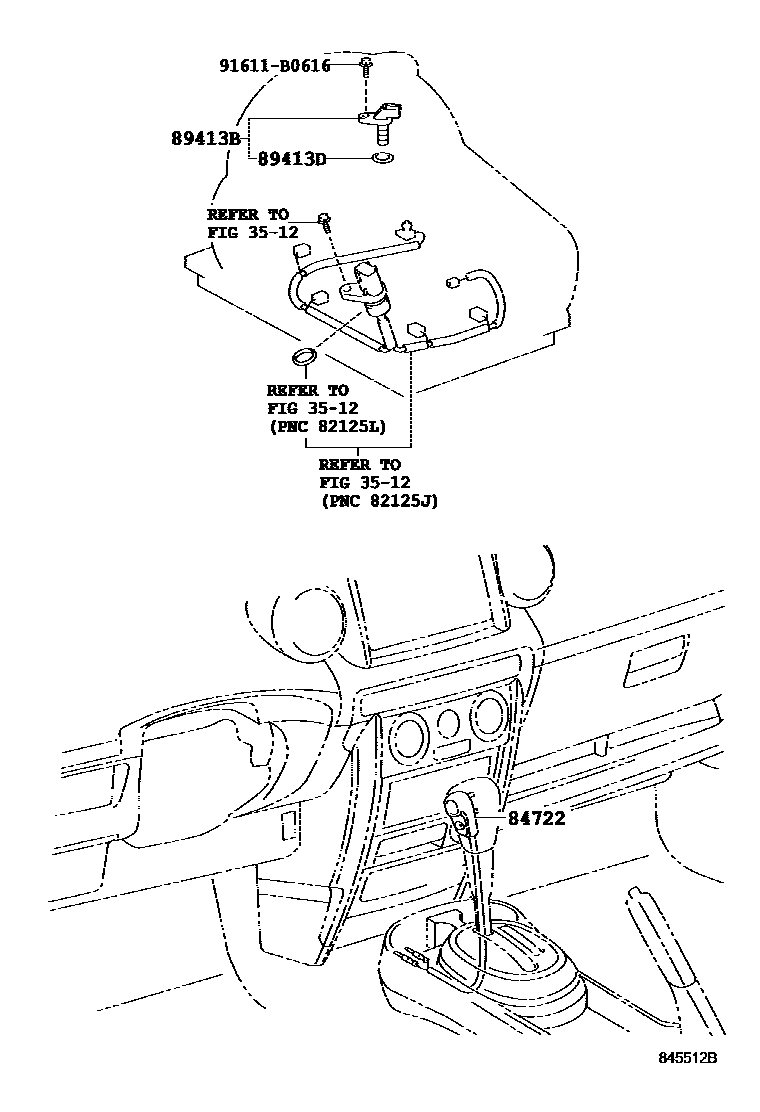 91611-B0616

89413B

89413D

REFER TO
FIG 35-12

REFER TO
FIG 35-12
(PNC 82125L)

REFER TO
FIG 35-12
(PNC 82125J)

84722

845512B