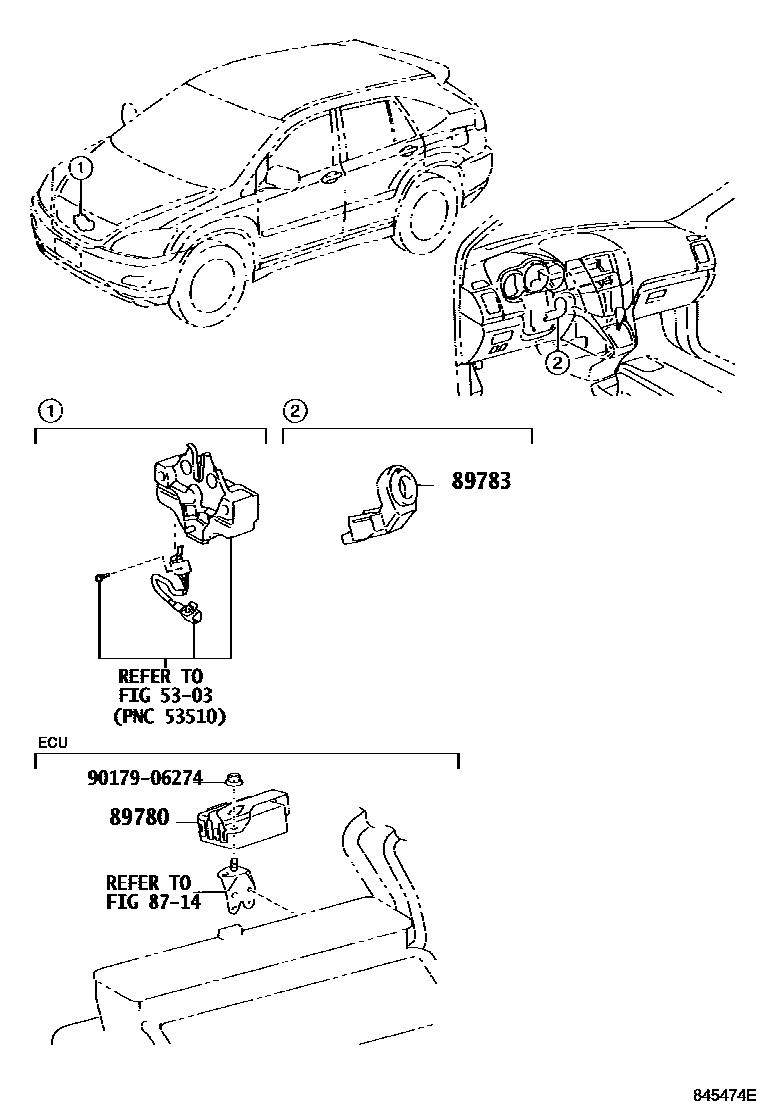 1

2

1

2

89783

REFER TO
FIG 53-03
(PNC 53510)

ECU

90179-06274

89780

REFER TO
FIG 87-14

845474E