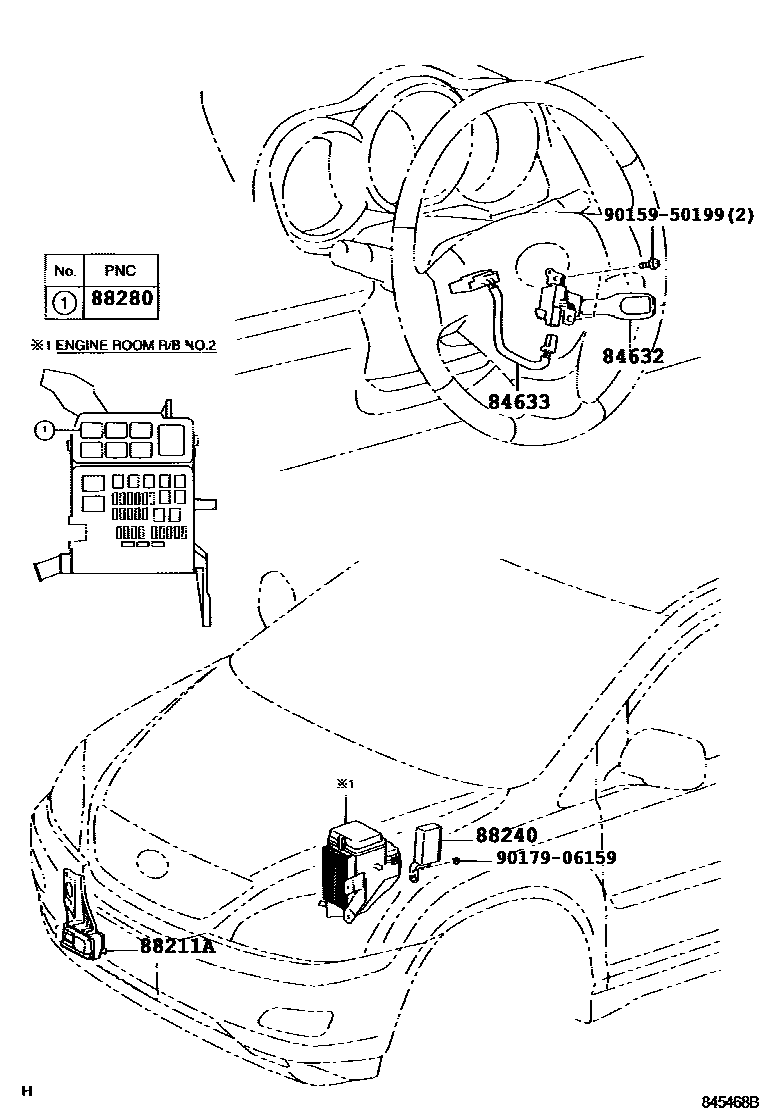 90159-50199(2)

| No. | PNC |
|---|---|
| 1 | 88280 |

※1 ENGINE ROOM R/B NO.2

1

84632

84633

※1

88240

90179-06159

88211A

H

845468B