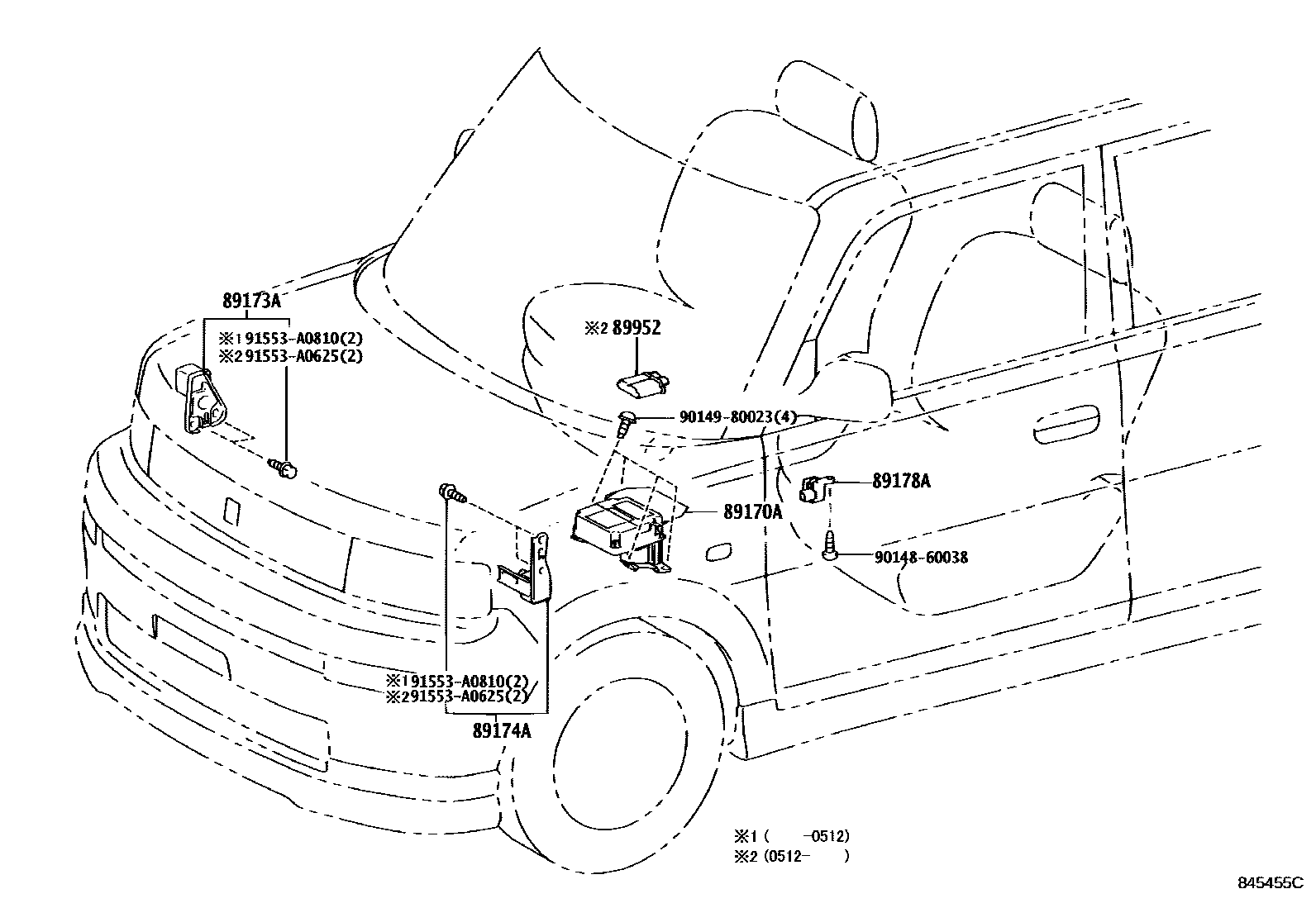 89173A
※1 91553-A0810(2)
※2 91553-A0625(2)

※2 89952

90149-80023(4)

89178A

89170A

90148-60038

※1 91553-A0810(2)
※2 91553-A0625(2)
89174A

※1 (     -0512)
※2 (0512-     )

845455C