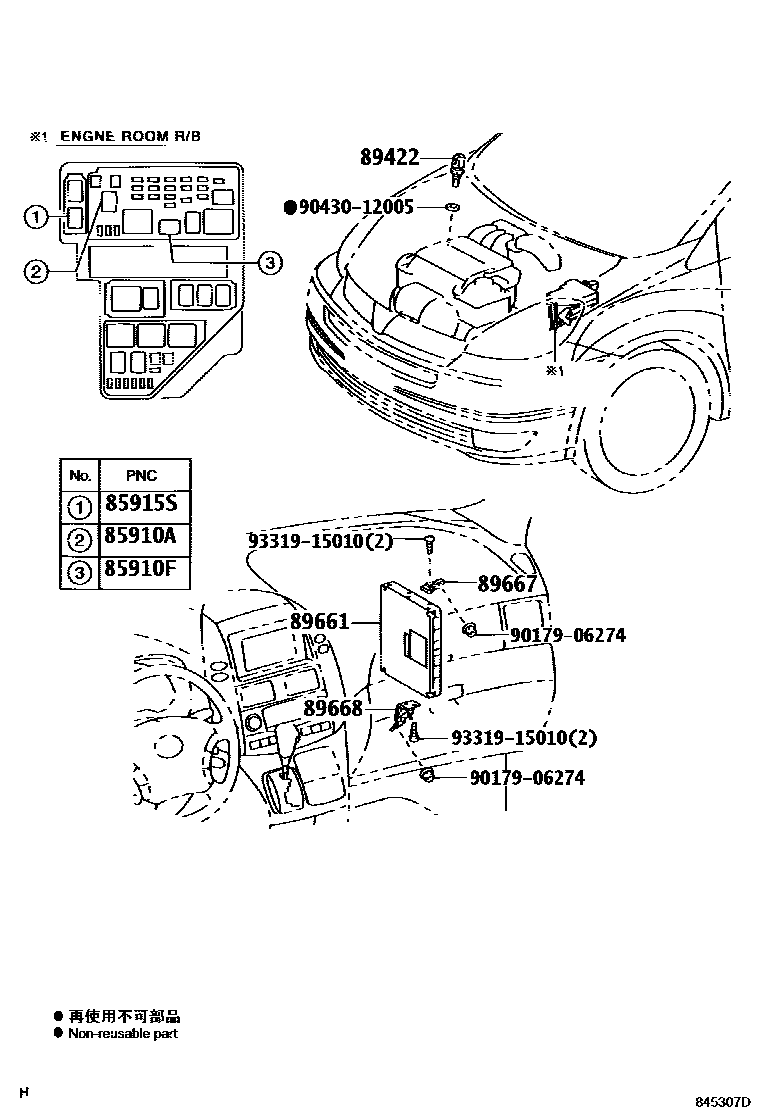 ※1 ENGNE ROOM R/B

①
②
③

89422
●90430-12005
※1

| No. | PNC |
|---|---|
| ① | 85915S |
| ② | 85910A |
| ③ | 85910F |

93319-15010(2)
89667
89661
90179-06274
89668
93319-15010(2)
90179-06274

● 再使用不可部品
● Non-reusable part

H

845307D