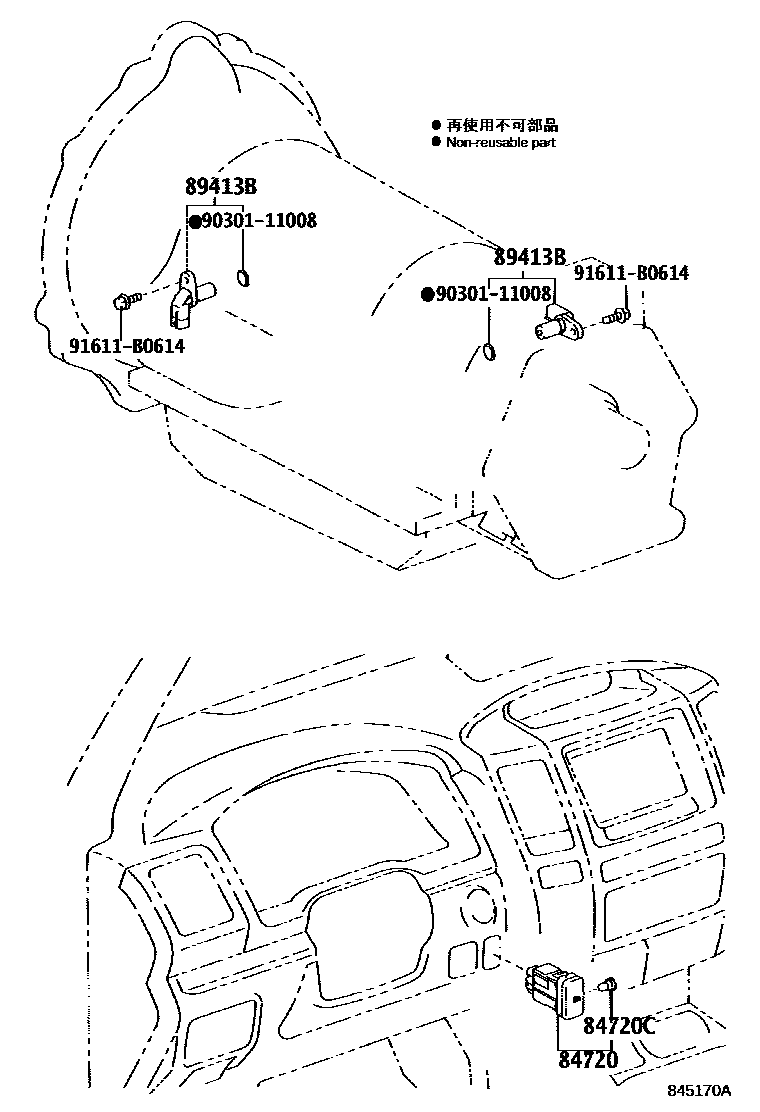 ● 再使用不可部品
● Non-reusable part

89413B
●90301-11008
91611-B0614

89413B
●90301-11008
91611-B0614

84720C
84720

845170A