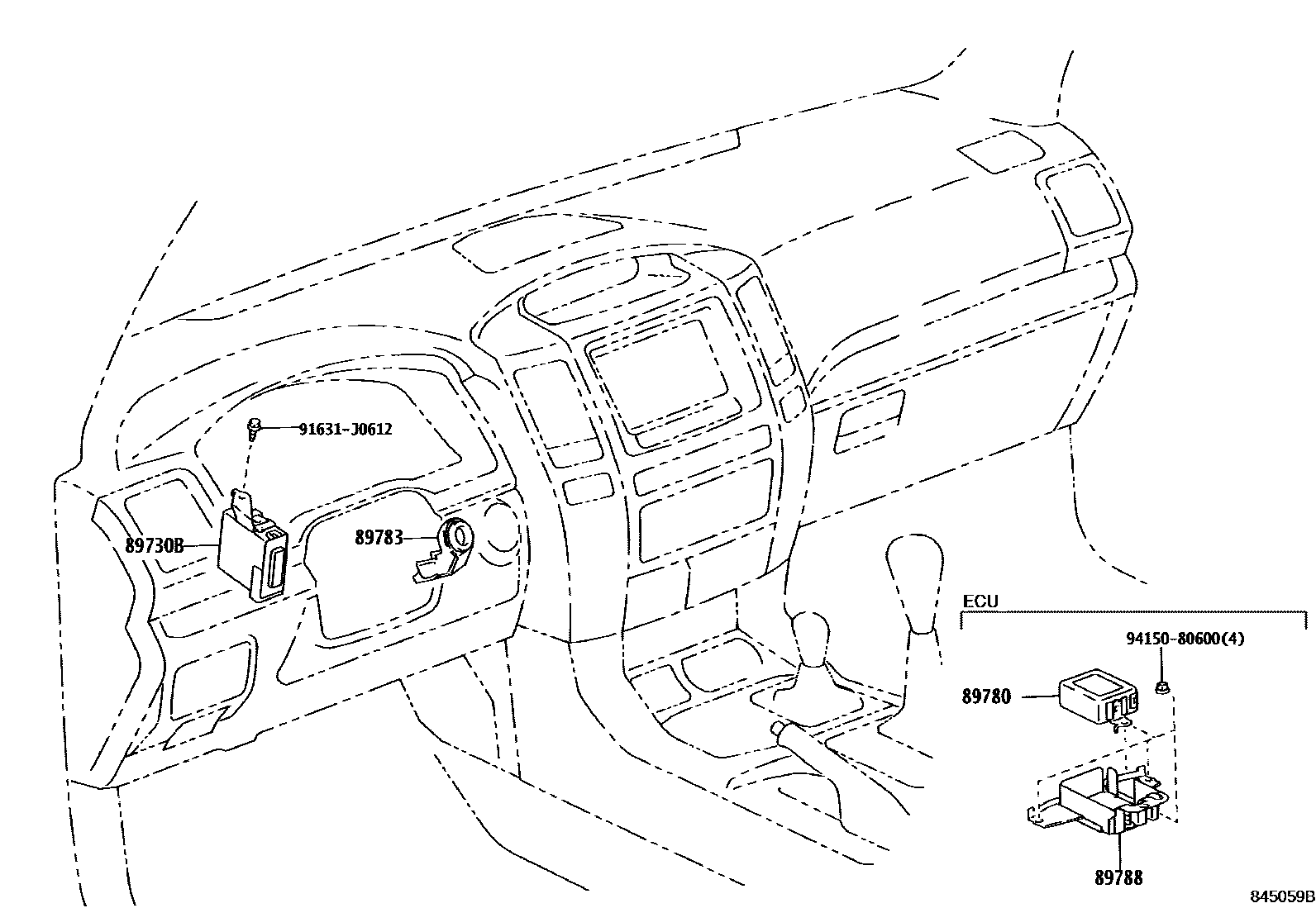 91631-J0612
89730B
89783
ECU
94150-80600(4)
89780
89788
845059B