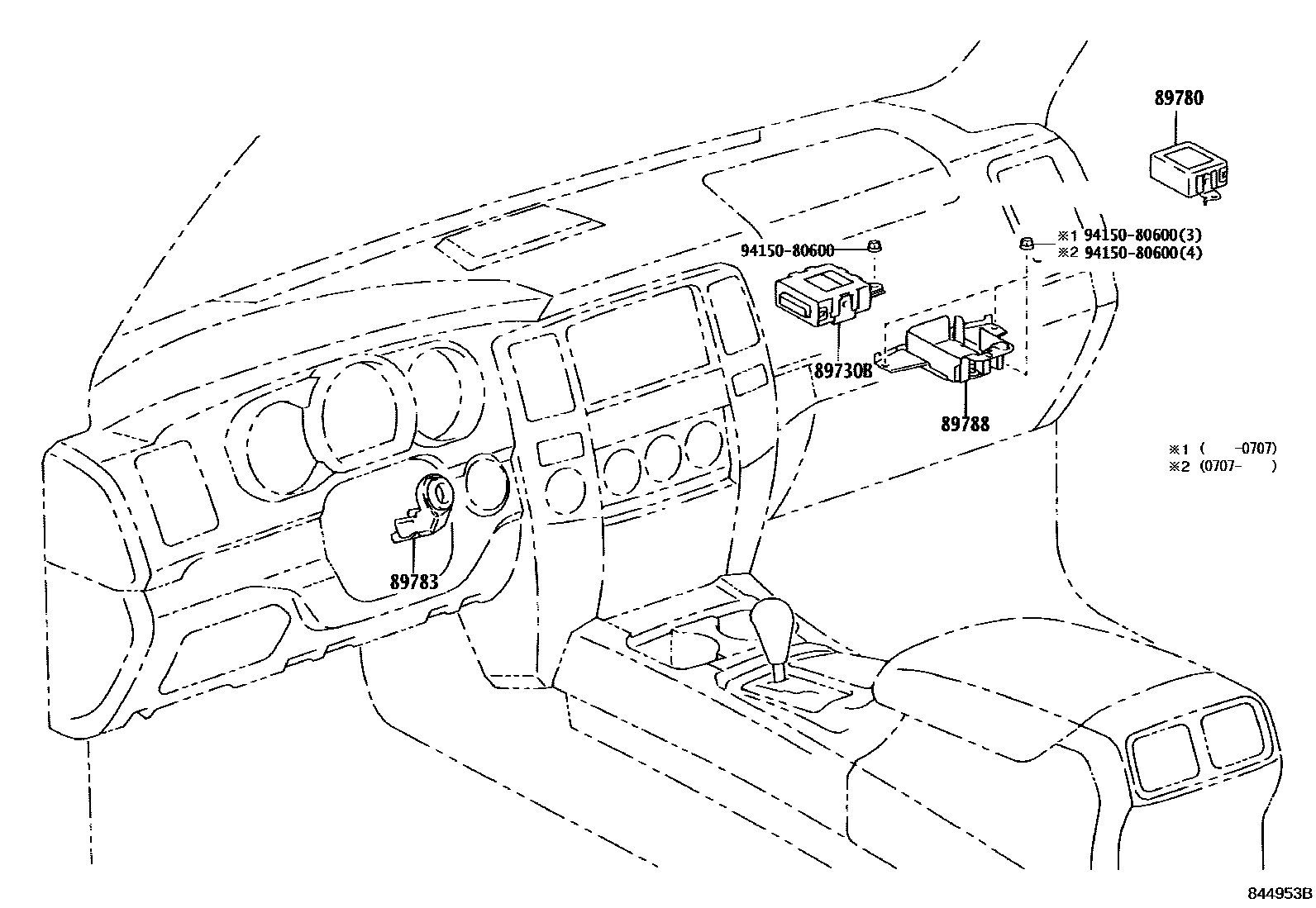 89780

94150-80600

※1 94150-80600(3)
※2 94150-80600(4)

89730B

89788

※1 ( -0707)
※2 (0707- )

89783

844953B