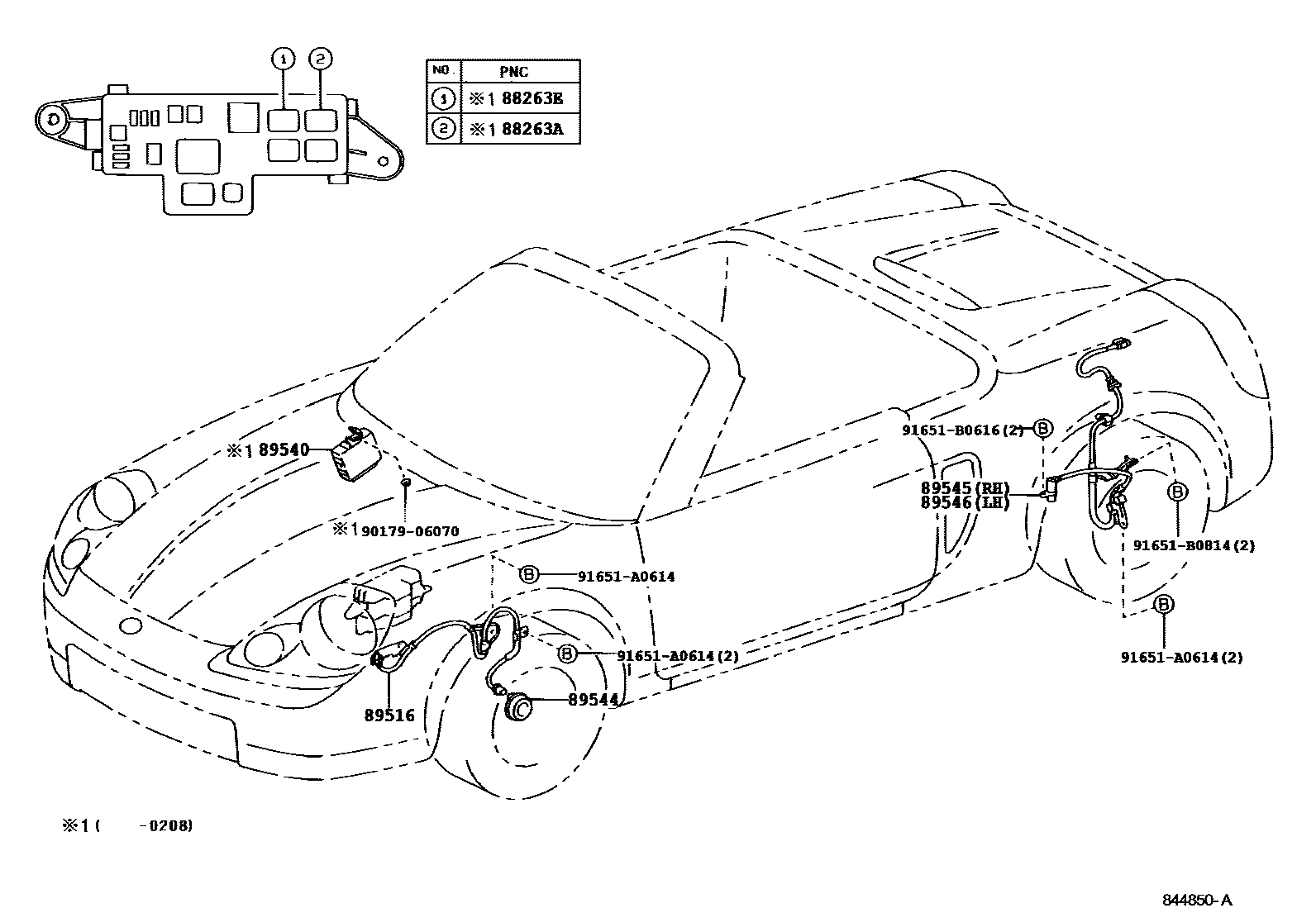 1 2

| NO. | PNC |
|---|---|
| 1 | ※1 88263E |
| 2 | ※1 88263A |

※1 89540

※1 90179-06070

B 91651-A0614

B 91651-A0614(2)

89516

C 89544

91651-B0616(2) B

89545(RH)
89546(LH)

B

91651-B0814(2)

B

91651-A0614(2)

※1 (     -0208)

844850-A