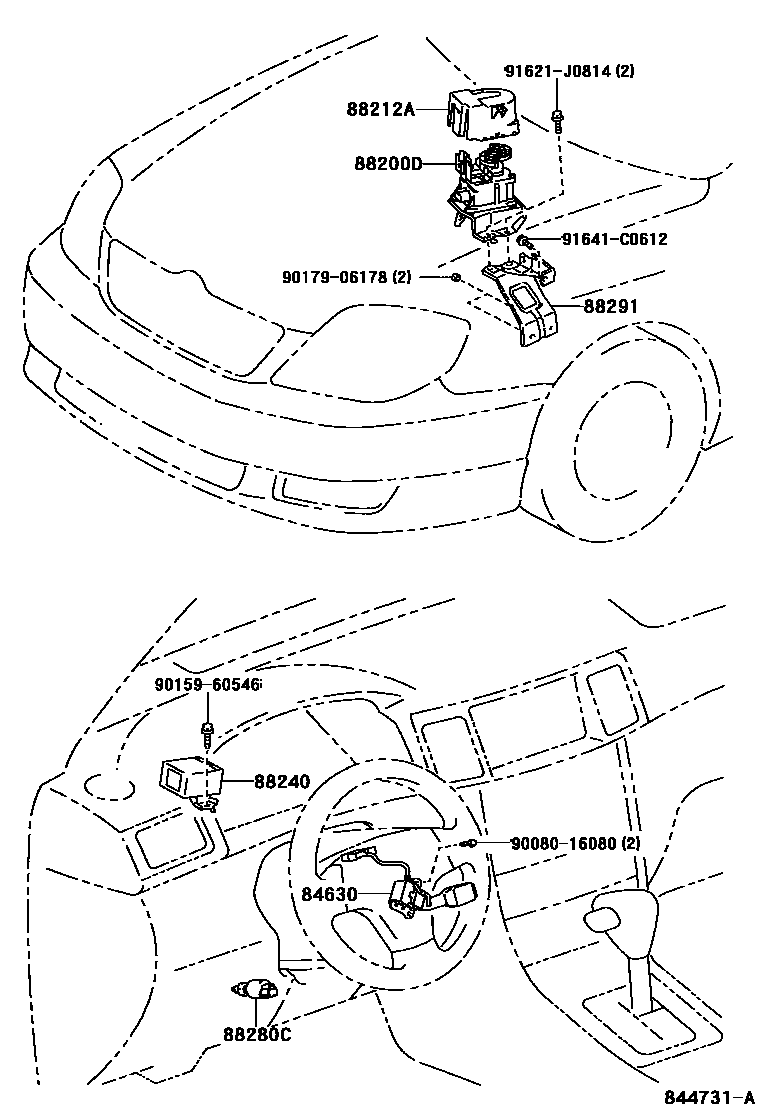 91621-J0814 (2)
88212A
88200D
91641-C0612
90179-06178 (2)
88291

90159-60546
88240
90080-16080 (2)
84630
88280C
844731-A