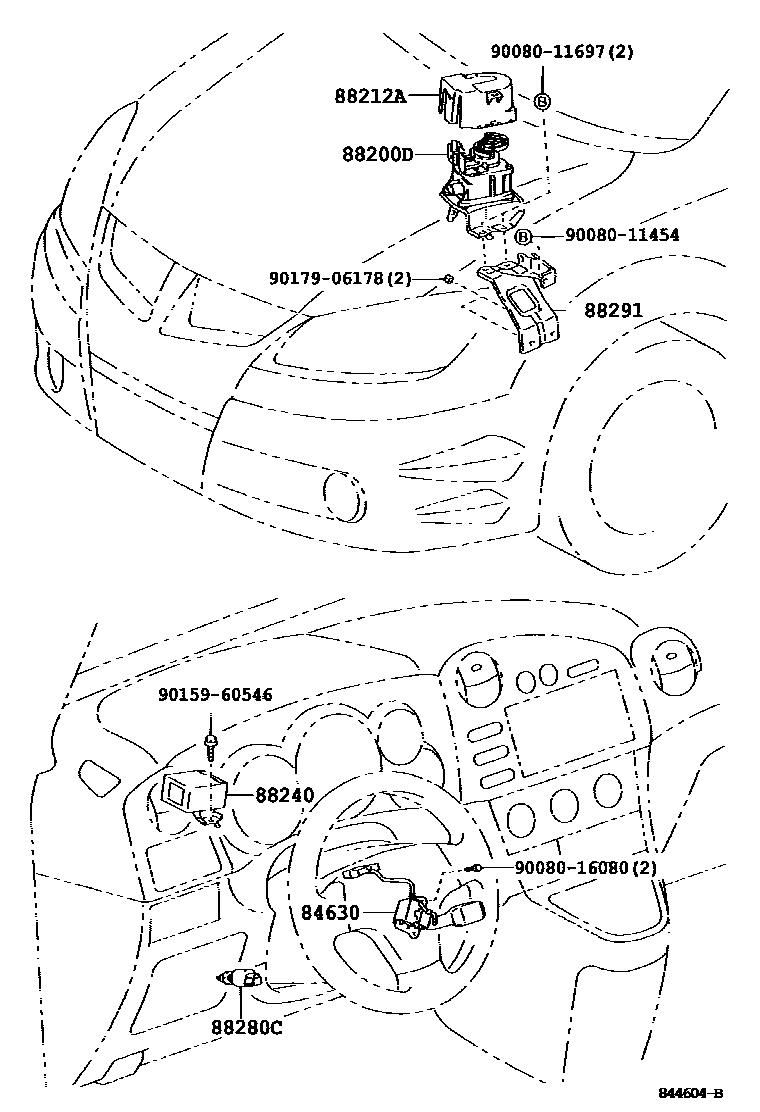 90080-11697(2)
88212A
B
88200D
B
90080-11454
90179-06178(2)
88291

90159-60546
88240
90080-16080(2)
84630
88280C
844604-B