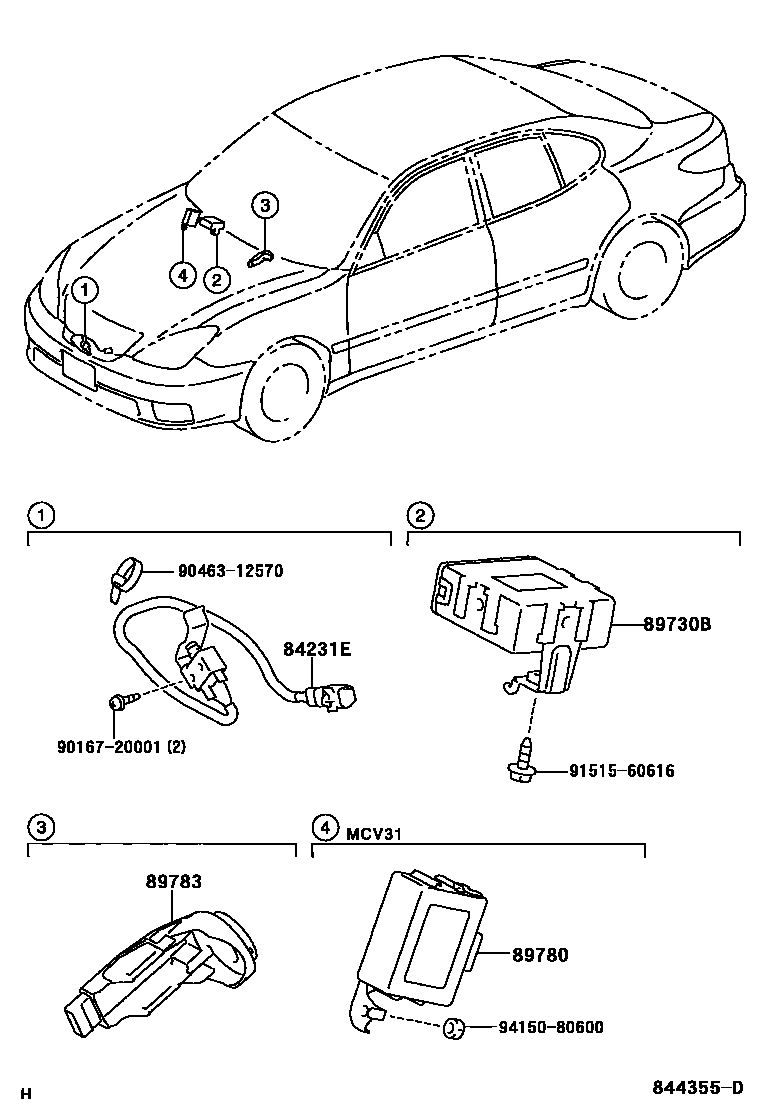 3
4
2
1

1
90463-12570
84231E
90167-20001 (2)

2
89730B
91515-60616

3
89783

4 MCV31
89780
94150-80600

H
844355-D