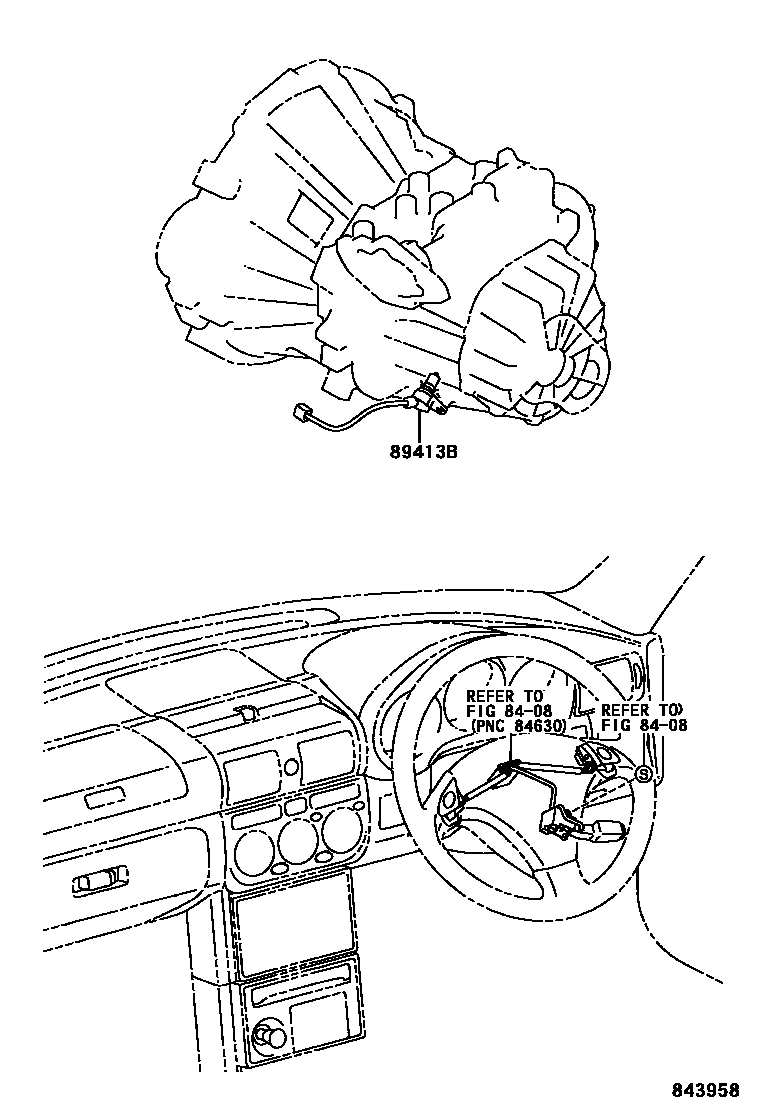 89413B

REFER TO
FIG 84-08
(PNC 84630)

REFER TO
FIG 84-08

S

843958