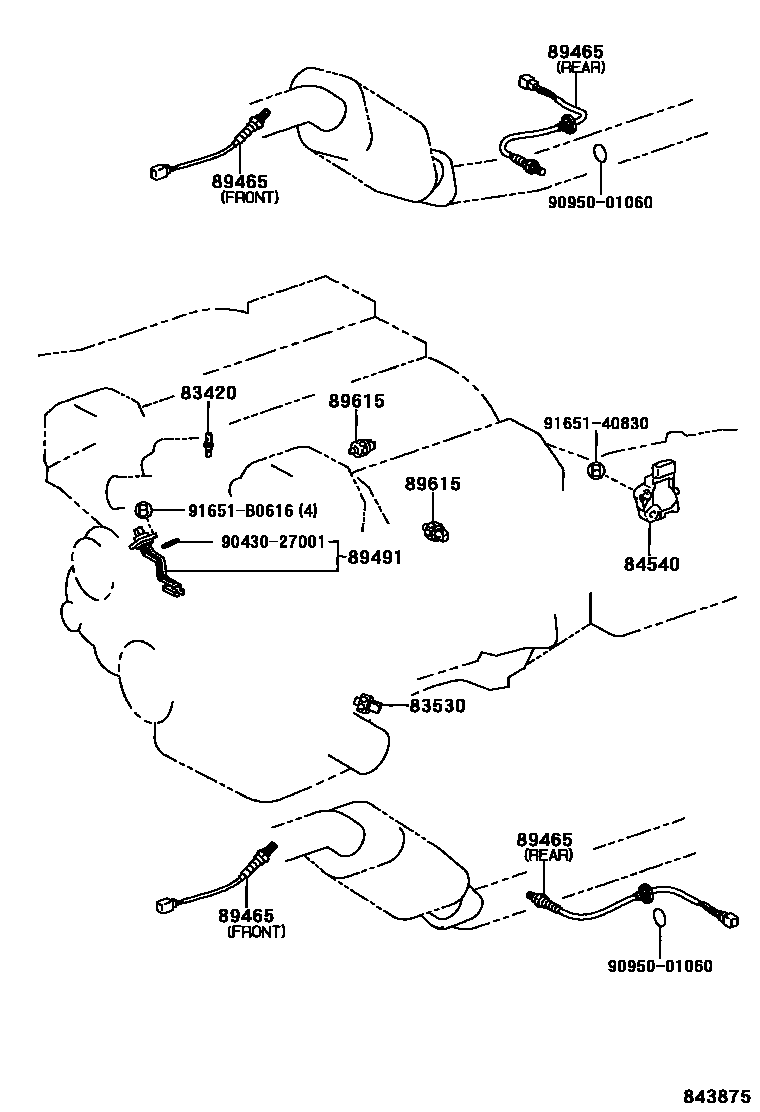 89465
(REAR)

89465
(FRONT)

90950-01060

83420

89615

91651-40830

89615

91651-B0616 (4)

90430-27001

89491

84540

83530

89465
(REAR)

89465
(FRONT)

90950-01060

843875