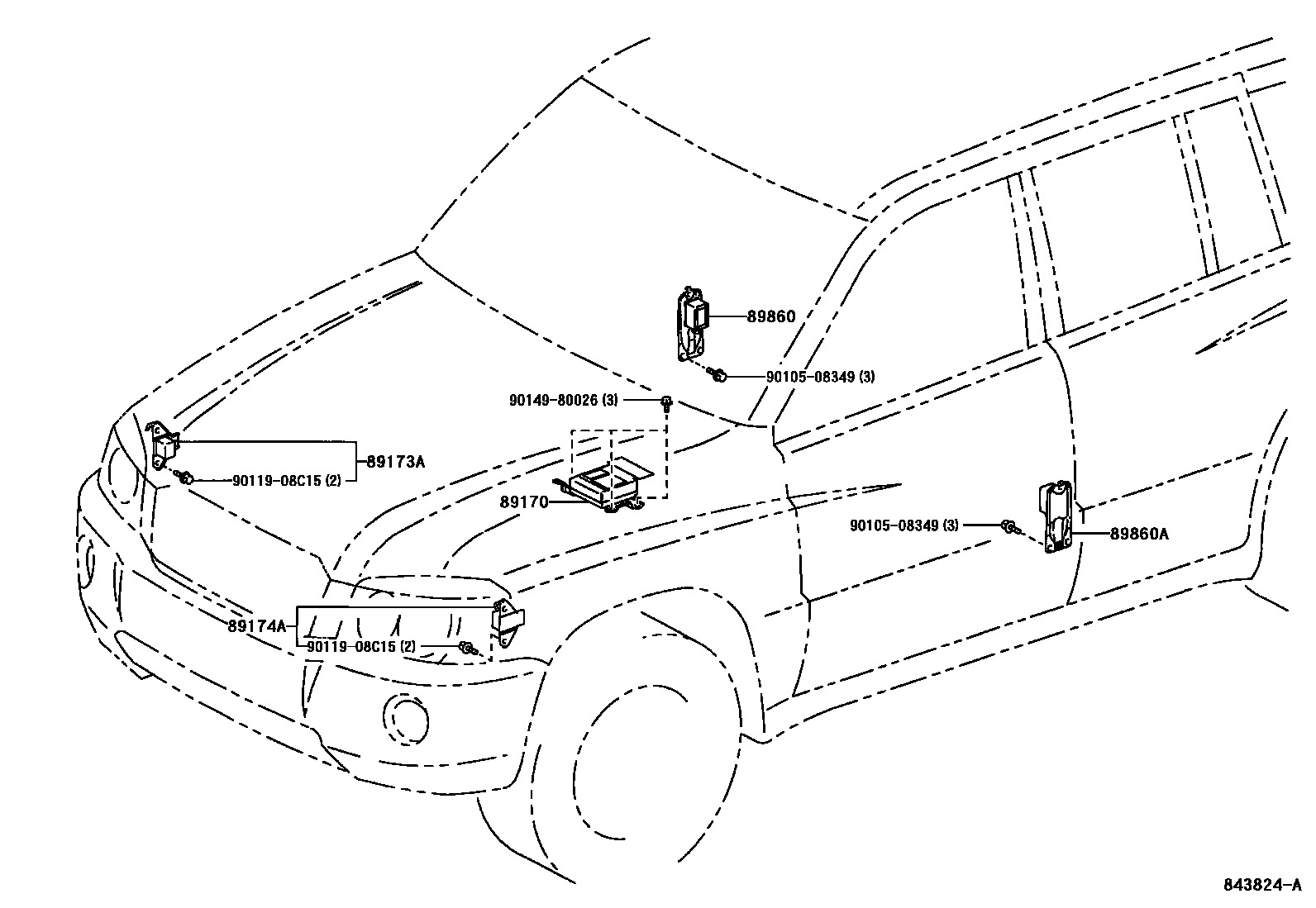 89860
90105-08349 (3)
90149-80026 (3)
89173A
90119-08C15 (2)
89170
90105-08349 (3)
89860A
89174A
90119-08C15 (2)
843824-A