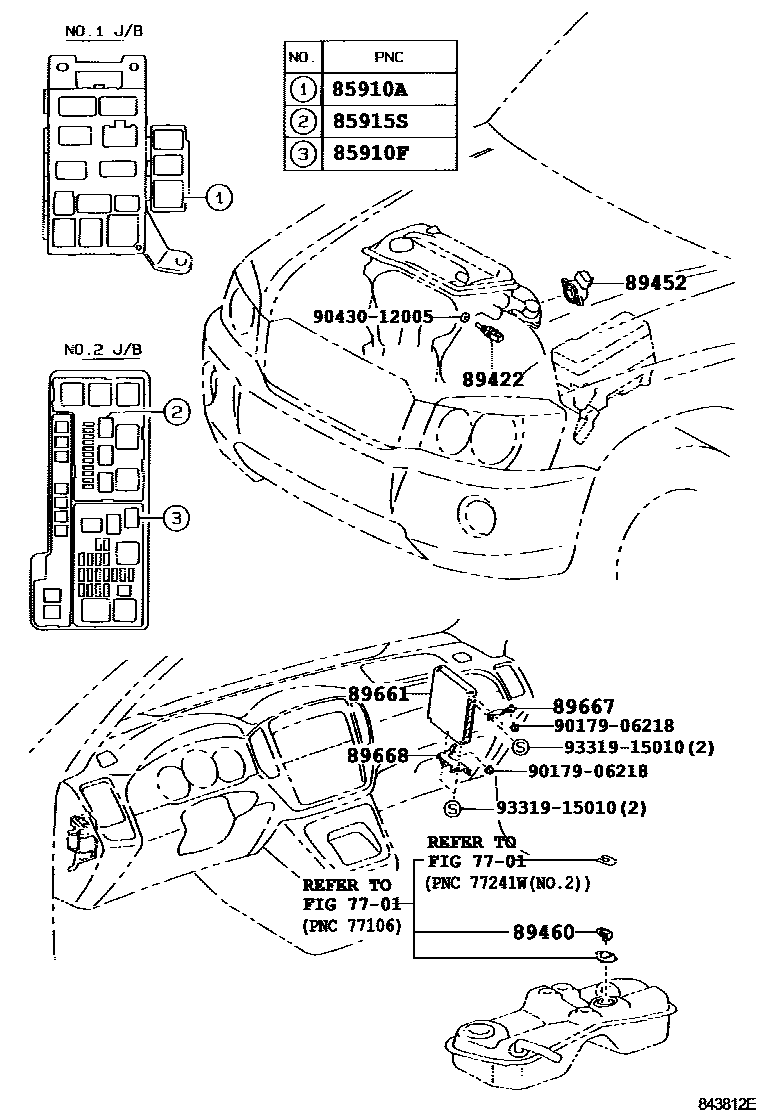 NO.1 J/B

| NO. | PNC |
|---|---|
| 1 | 85910A |
| 2 | 85915S |
| 3 | 85910F |

1

89452

90430-12005

89422

NO.2 J/B

2

3

89661

89667

90179-06218

S 93319-15010(2)

89668

90179-06218

S 93319-15010(2)

REFER TO
FIG 77-01
(PNC 77241W(NO.2))

REFER TO
FIG 77-01
(PNC 77106)

89460

843812E