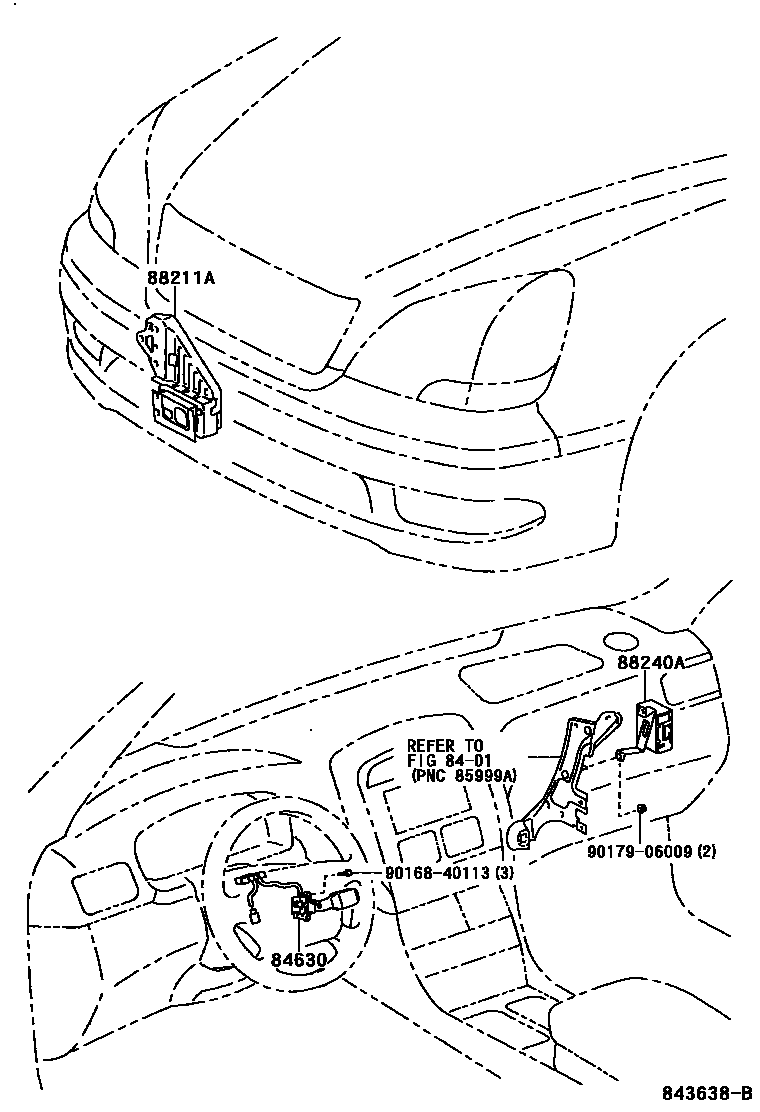 88211A

88240A

REFER TO FIG 84-01 (PNC 85999A)

90179-06009 (2)

90168-40113 (3)

84630

843638-B