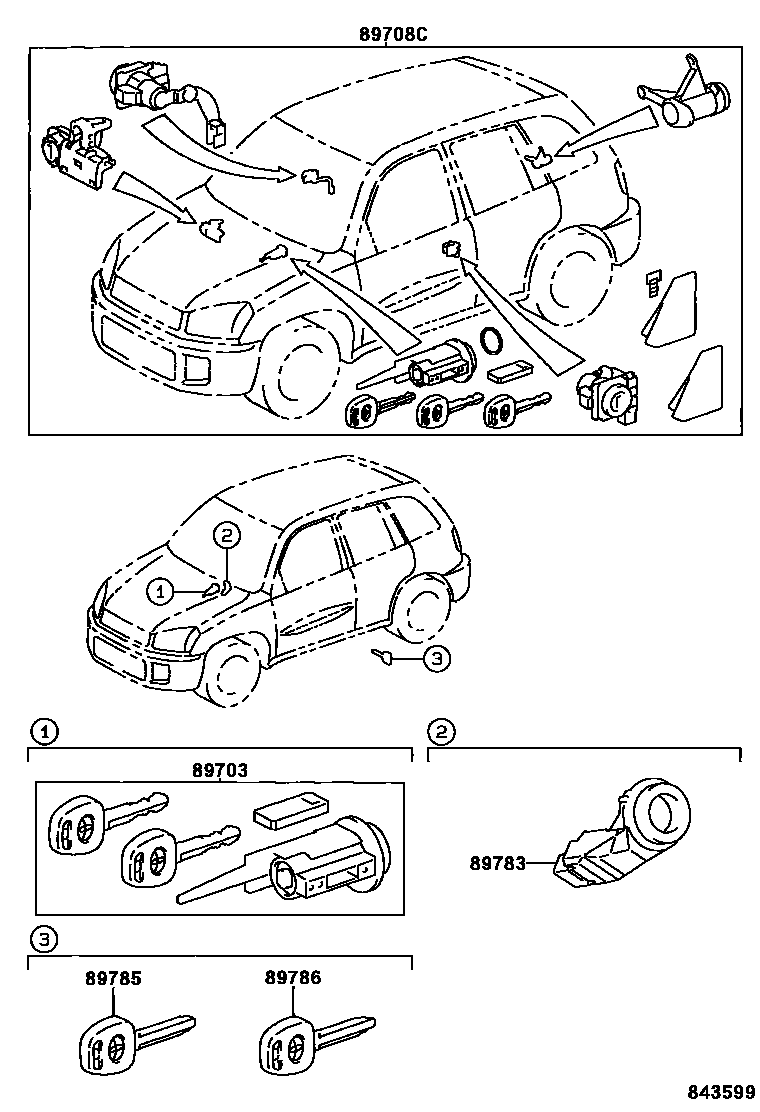 89708C

2

1

3

1

89703

2

89783

3

89785

89786

843599