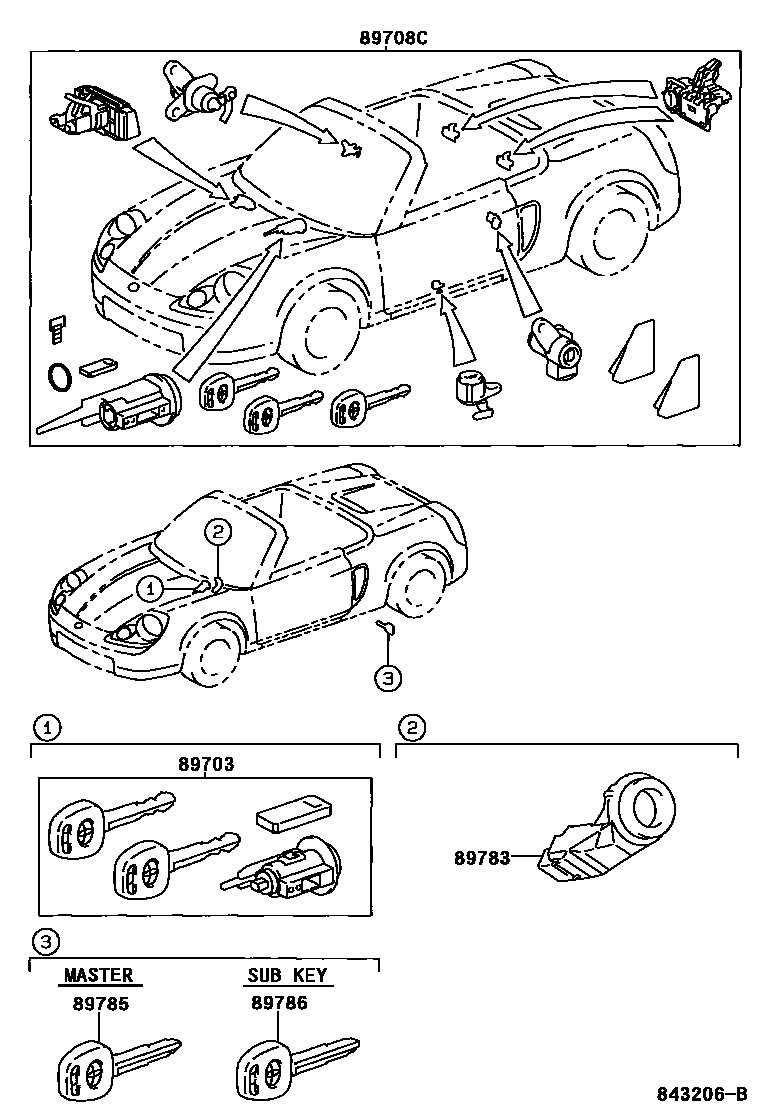 89708C

2

1

3

1

89703

2

89783

3

MASTER

89785

SUB KEY

89786

843206-B