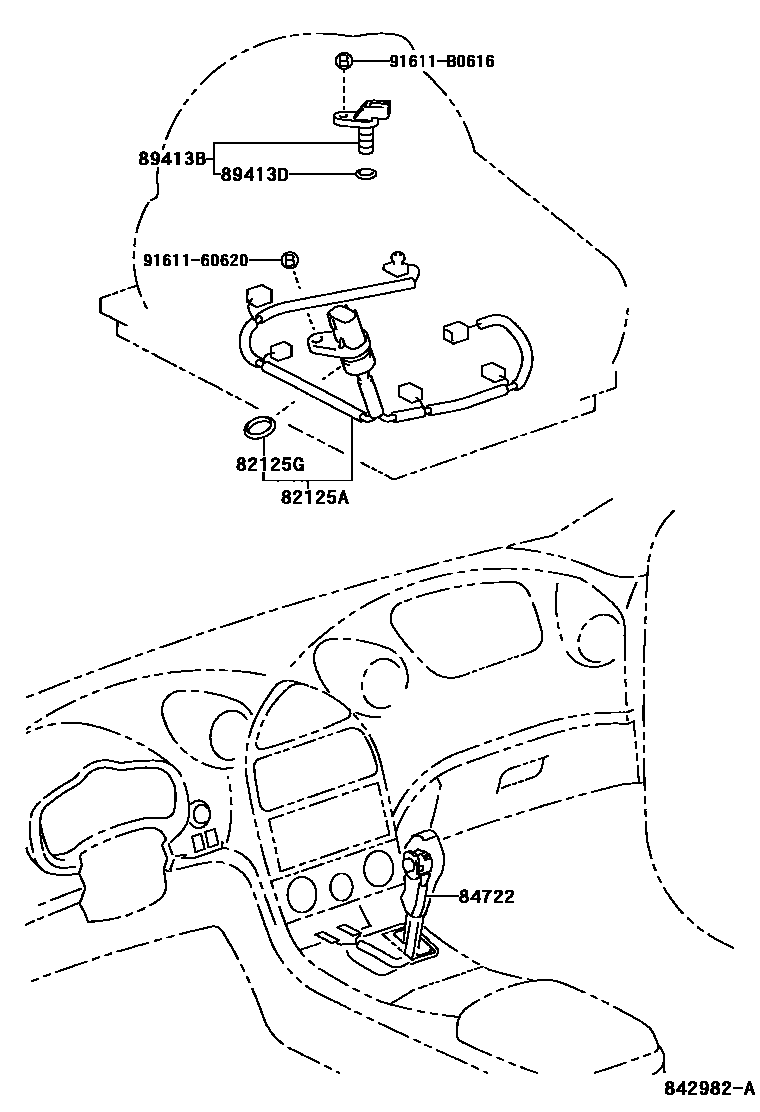 91611-B0616

89413B
89413D

91611-60620

82125G
82125A

84722

842982-A