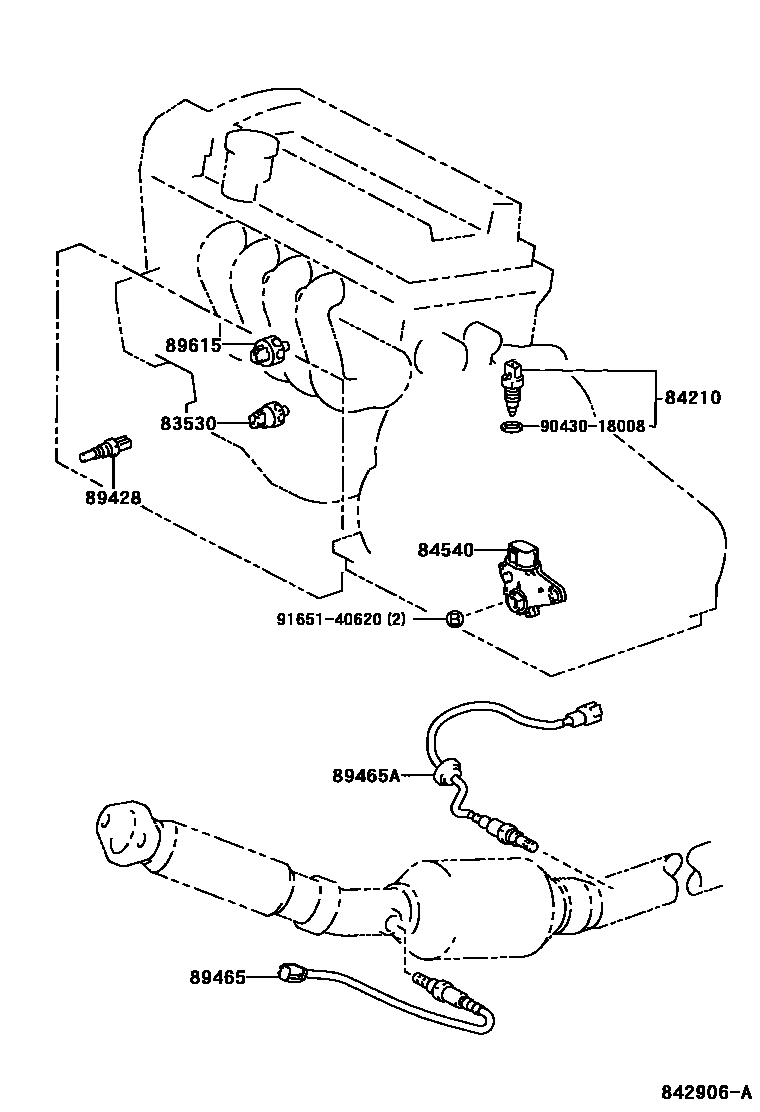 89615
84210
83530
90430-18008
89428
84540
91651-40620 (2)
B
89465A
89465
842906-A