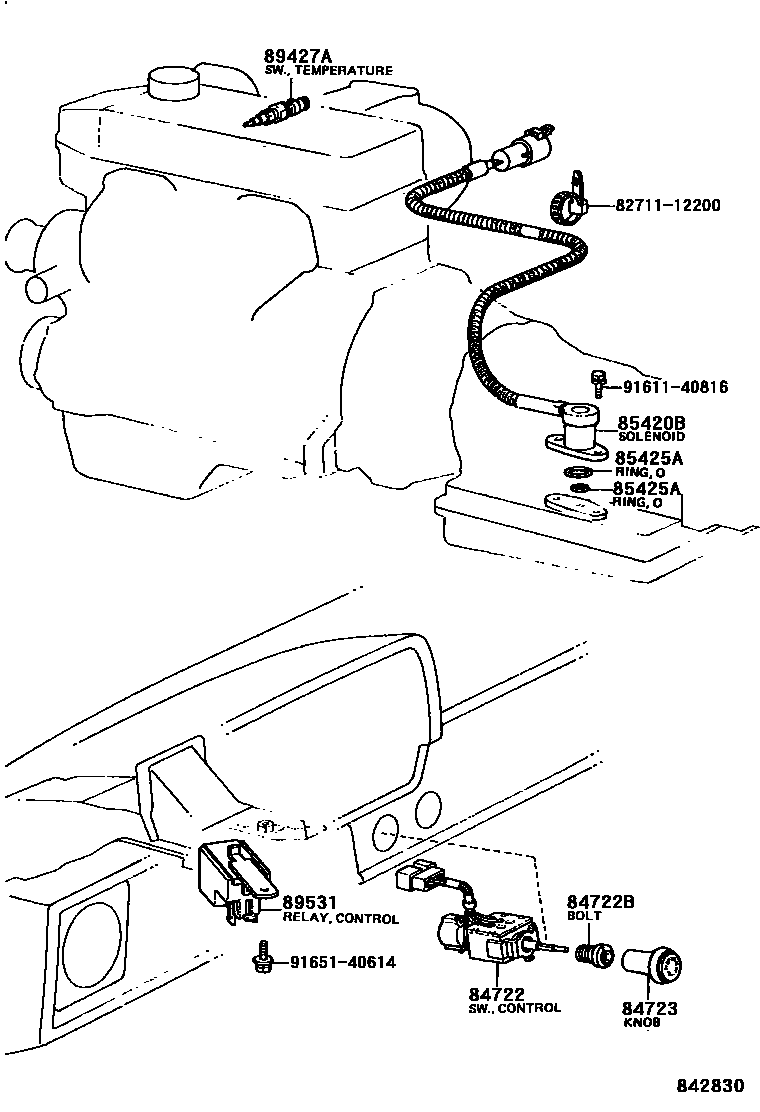 89427A
SW., TEMPERATURE

82711-12200

91611-40816

85420B
SOLENOID

85425A
RING, O

85425A
RING, O

89531
RELAY, CONTROL

91651-40614

84722B
BOLT

84722
SW., CONTROL

84723
KNOB

842830