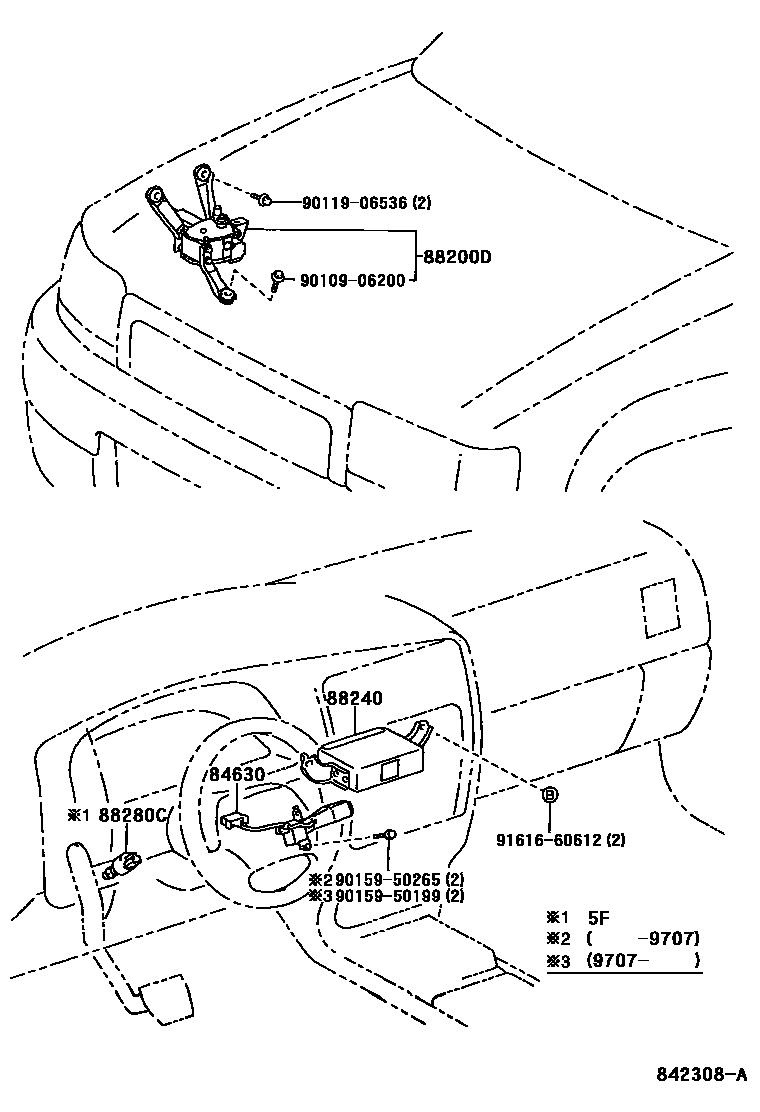 90119-06536 (2)

88200D

90109-06200

88240

84630

※1 88280C

B

91616-60612 (2)

※2 90159-50265 (2)
※3 90159-50199 (2)

※1 5F
※2 ( -9707)
※3 (9707- )

842308-A