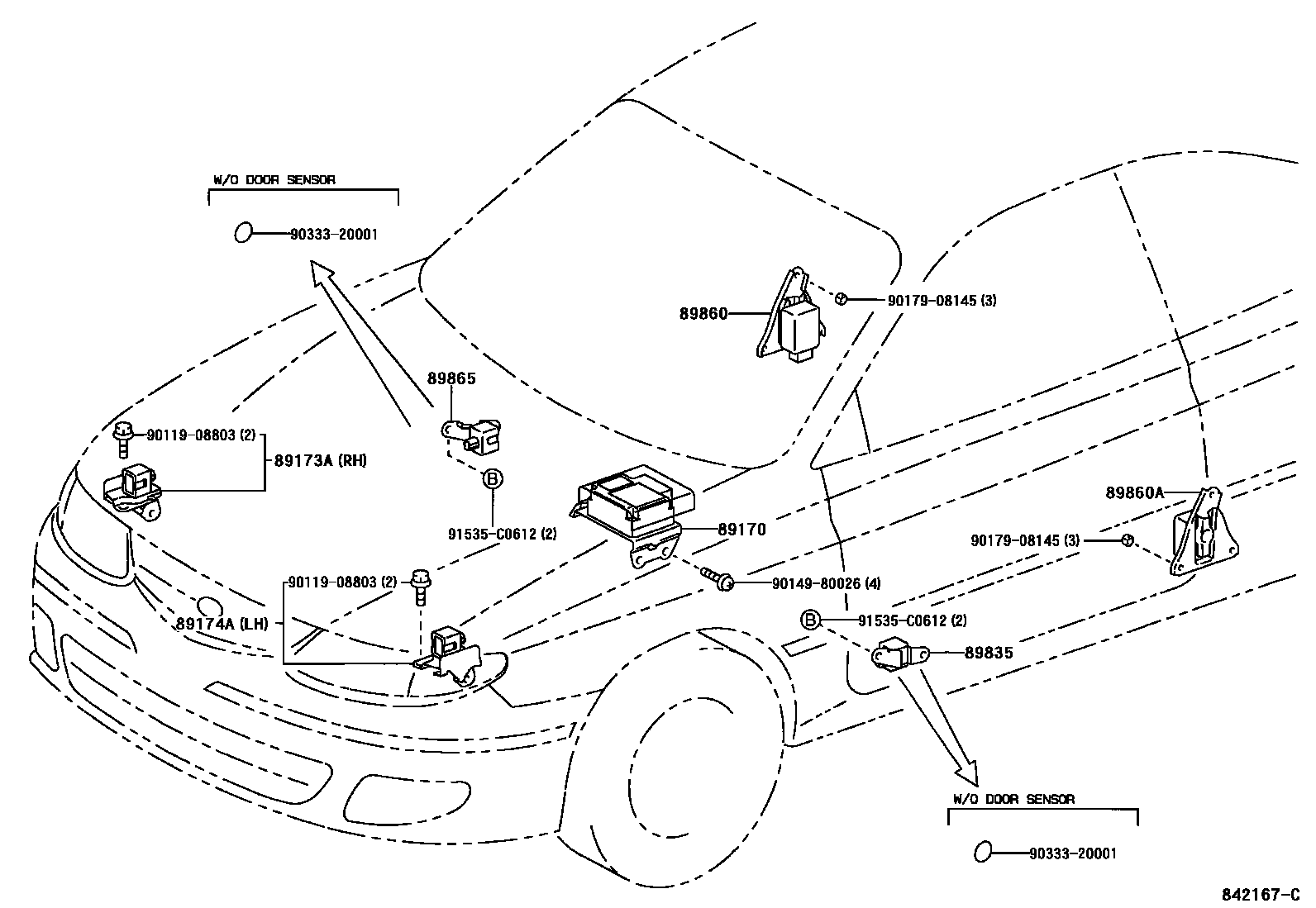 W/O DOOR SENSOR

90333-20001

89860

90179-08145 (3)

89865

90119-08803 (2)

89173A (RH)

B

91535-C0612 (2)

89170

89860A

90179-08145 (3)

90119-08803 (2)

90149-80026 (4)

89174A (LH)

B

91535-C0612 (2)

89835

W/O DOOR SENSOR

90333-20001

842167-C