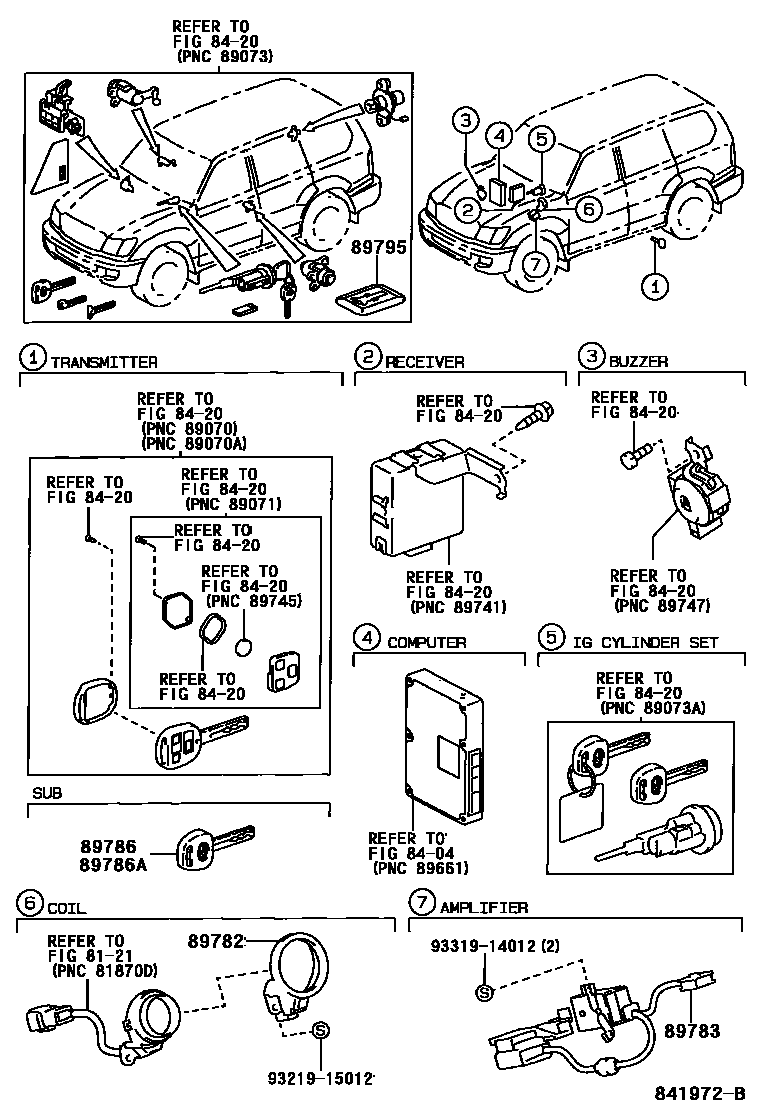 REFER TO
FIG 84-20
(PNC 89073)

89795

3
4
5
2
6
7
1

1 TRANSMITTER

REFER TO
FIG 84-20
(PNC 89070)
(PNC 89070A)

REFER TO
FIG 84-20

REFER TO
FIG 84-20
(PNC 89071)

REFER TO
FIG 84-20

REFER TO
FIG 84-20
(PNC 89745)

REFER TO
FIG 84-20

SUB

89786
89786A

2 RECEIVER

REFER TO
FIG 84-20

REFER TO
FIG 84-20
(PNC 89741)

3 BUZZER

REFER TO
FIG 84-20

REFER TO
FIG 84-20
(PNC 89747)

4 COMPUTER

REFER TO
FIG 84-04
(PNC 89661)

5 IG CYLINDER SET

REFER TO
FIG 84-20
(PNC 89073A)

6 COIL

REFER TO
FIG 81-21
(PNC 81870D)

89782

S

93219-15012

7 AMPLIFIER

93319-14012 (2)

S

89783

841972-B