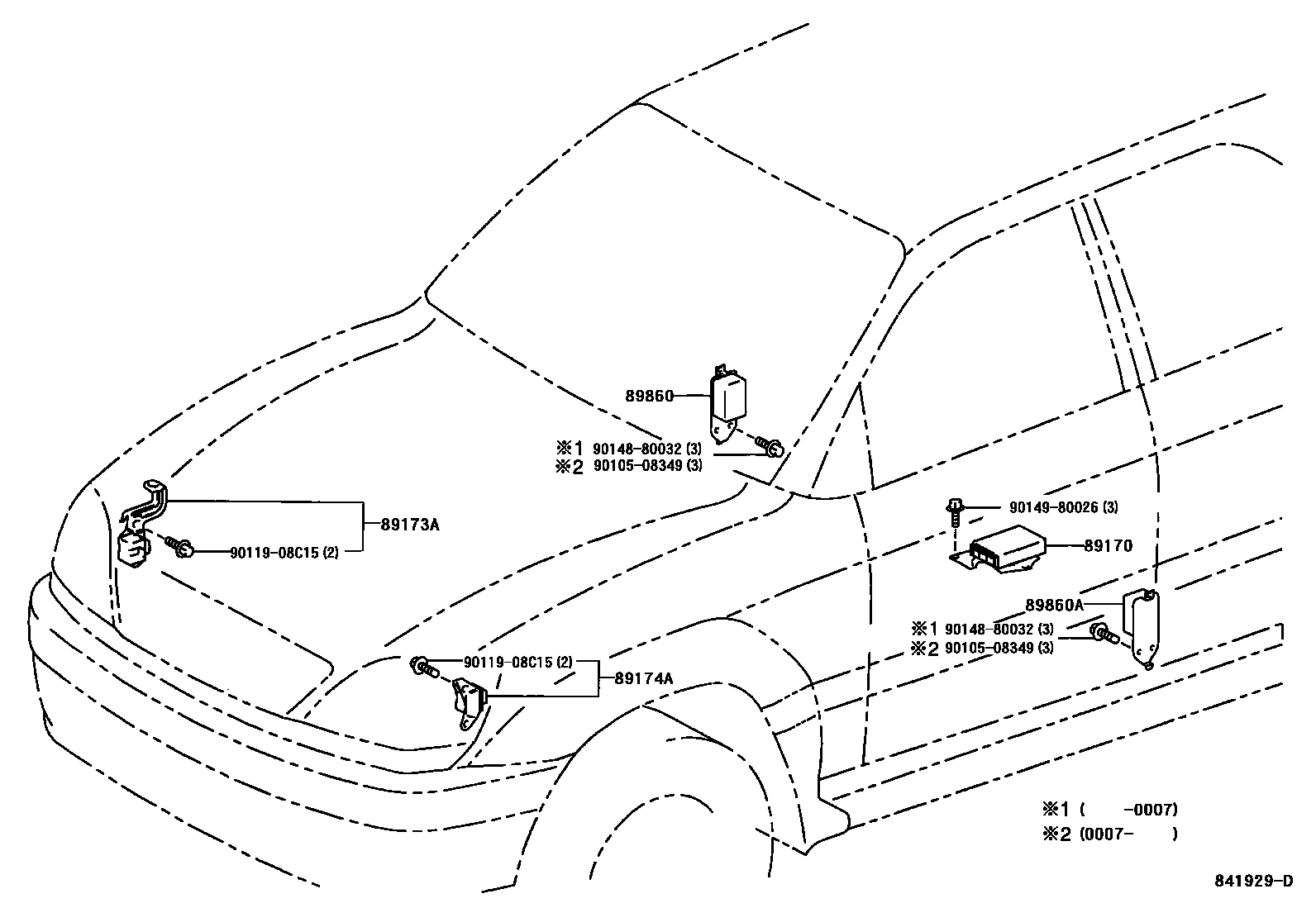 89860
※1 90148-80032 (3)
※2 90105-08349 (3)
89173A
90119-08C15 (2)
90149-80026 (3)
89170
89860A
※1 90148-80032 (3)
※2 90105-08349 (3)
90119-08C15 (2)
89174A
※1 (　　-0007)
※2 (0007-　　)
841929-D