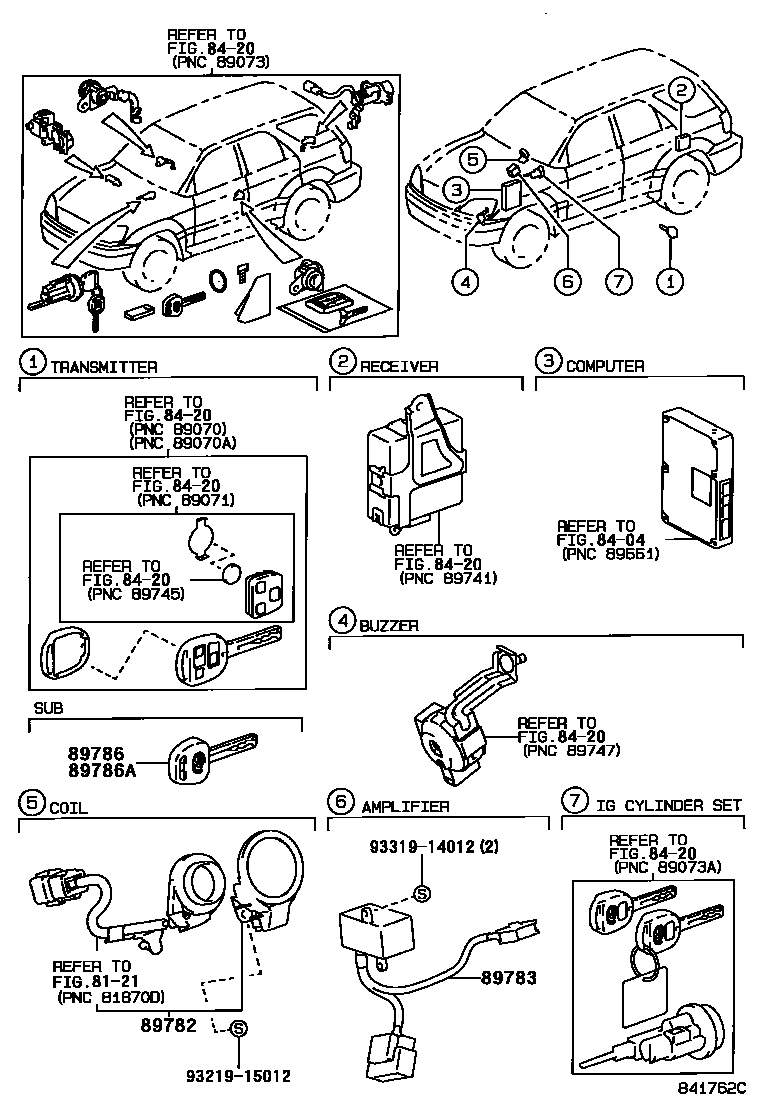 REFER TO
FIG.84-20
(PNC 89073)

2
5
3
4
6
7
1

1 TRANSMITTER

REFER TO
FIG.84-20
(PNC 89070)
(PNC 89070A)

REFER TO
FIG.84-20
(PNC 89071)

REFER TO
FIG.84-20
(PNC 89745)

SUB

89786
89786A

2 RECEIVER

REFER TO
FIG.84-20
(PNC 89741)

3 COMPUTER

REFER TO
FIG.84-04
(PNC 89661)

4 BUZZER

REFER TO
FIG.84-20
(PNC 89747)

5 COIL

REFER TO
FIG.81-21
(PNC 81870D)

89782
S
93219-15012

6 AMPLIFIER

93319-14012 (2)
S
89783

7 IG CYLINDER SET

REFER TO
FIG.84-20
(PNC 89073A)

841762C