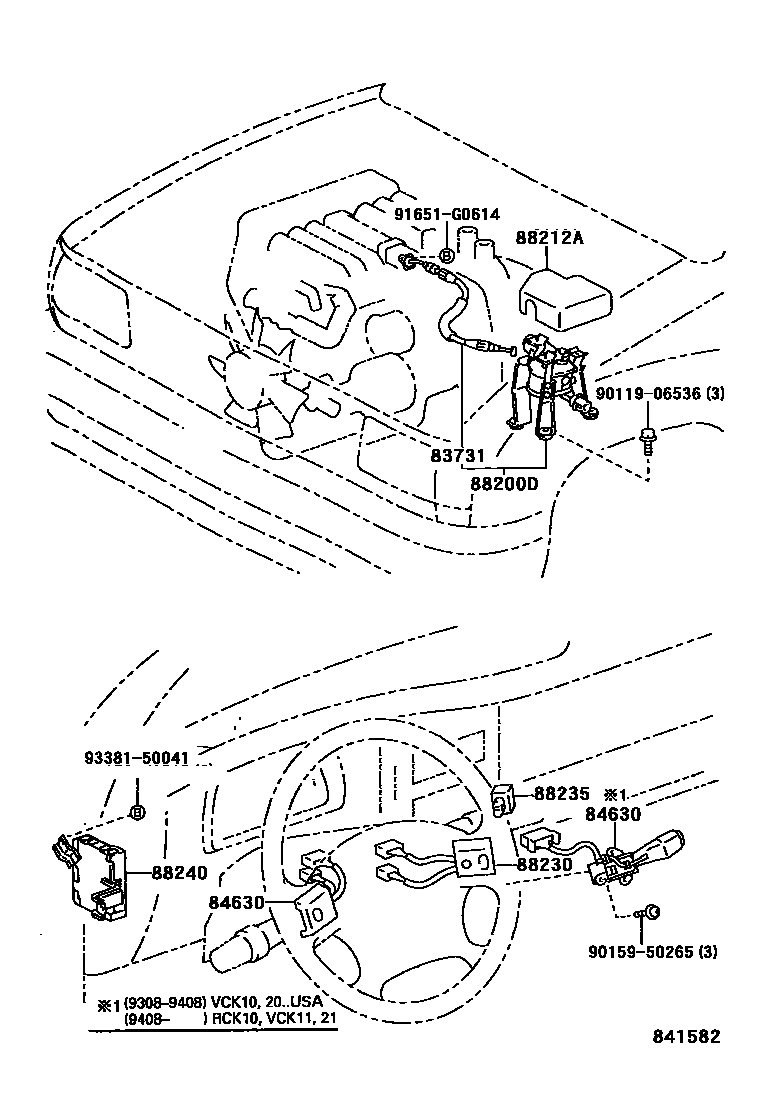 91651-G0614
B
88212A
90119-06536 (3)
83731
88200D

93381-50041
B
88235
※1
84630
88240
88230
84630
90159-50265 (3)

※1 (9308-9408) VCK10, 20..USA
(9408- ) RCK10, VCK11, 21

841582