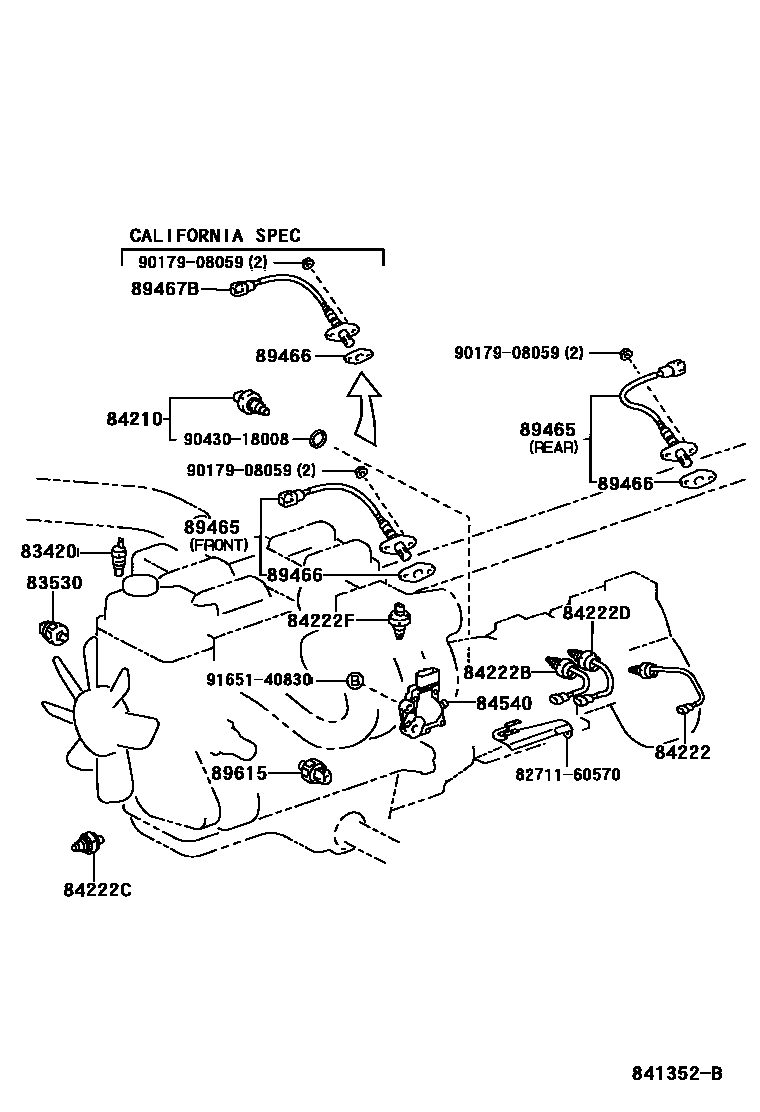 CALIFORNIA SPEC
90179-08059 (2)
89467B
89466
90179-08059 (2)
84210
90430-18008
89465
(REAR)
90179-08059 (2)
89466
89465
(FRONT)
83420
83530
89466
84222F
84222D
91651-40830
B
84222B
84540
89615
82711-60570
84222
84222C
841352-B