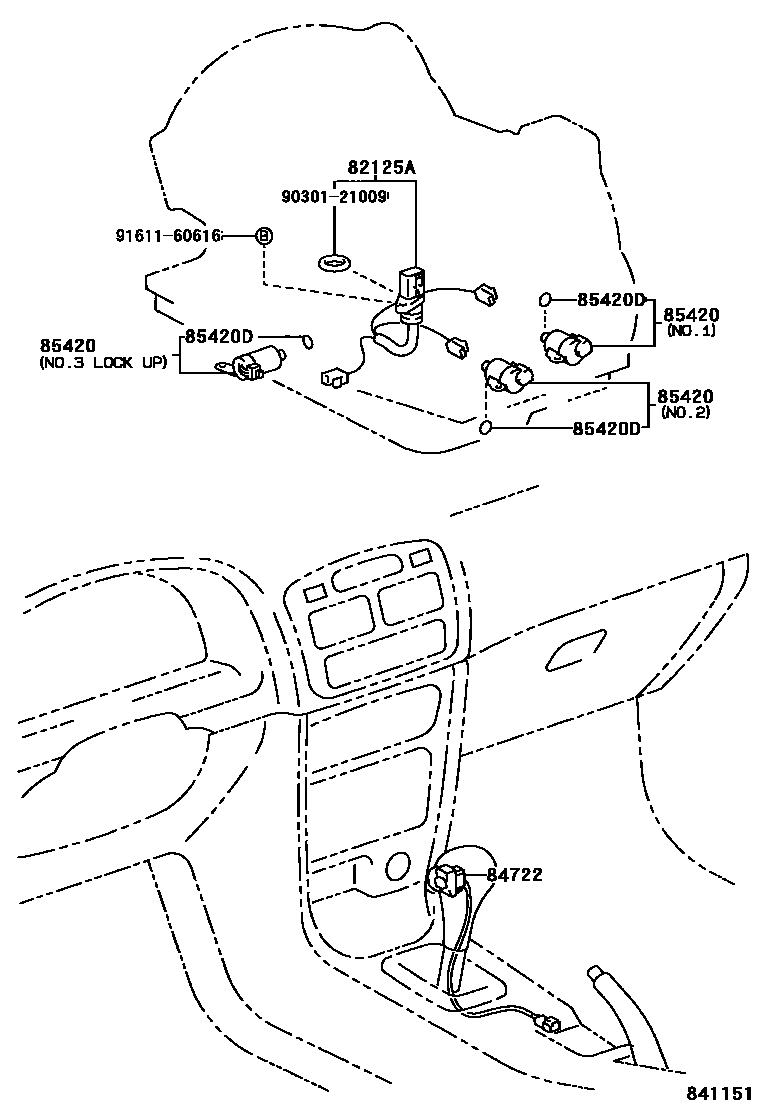 82125A
90301-21009
91611-60616
B
85420D
85420
(NO.1)
85420
(NO.3 LOCK UP)
85420D
85420
(NO.2)
85420D
84722
841151