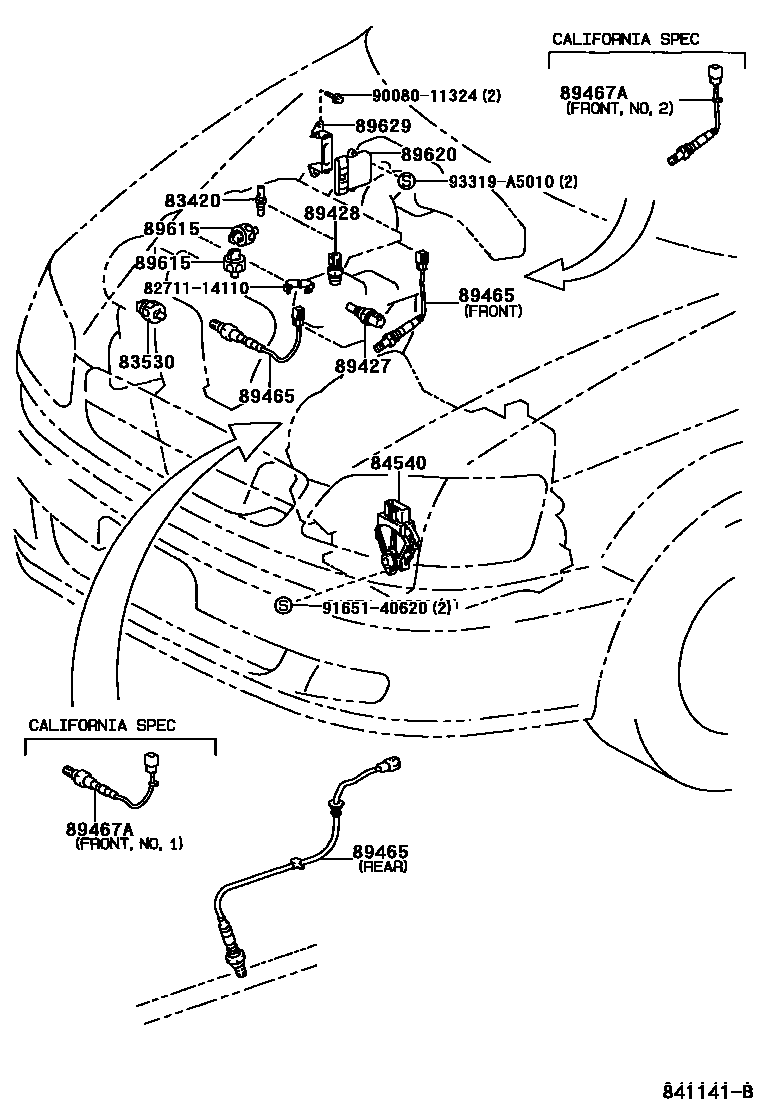 CALIFORNIA SPEC

89467A
(FRONT, NO, 2)

90080-11324 (2)

89629

89620

93319-A5010 (2)

83420

89428

89615

89615

82711-14110

89465
(FRONT)

83530

89465

89427

84540

91651-40620 (2)

CALIFORNIA SPEC

89467A
(FRONT, NO, 1)

89465
(REAR)

841141-B