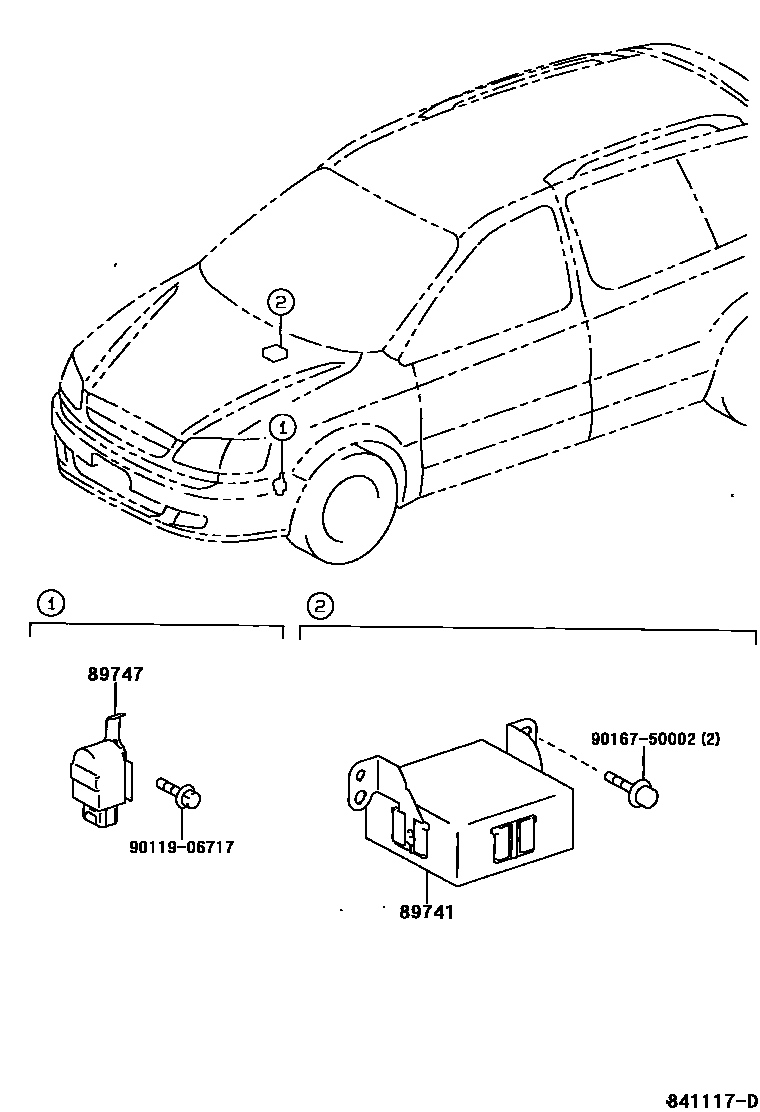 2
1
1
2
89747
90119-06717
90167-50002 (2)
89741
841117-D