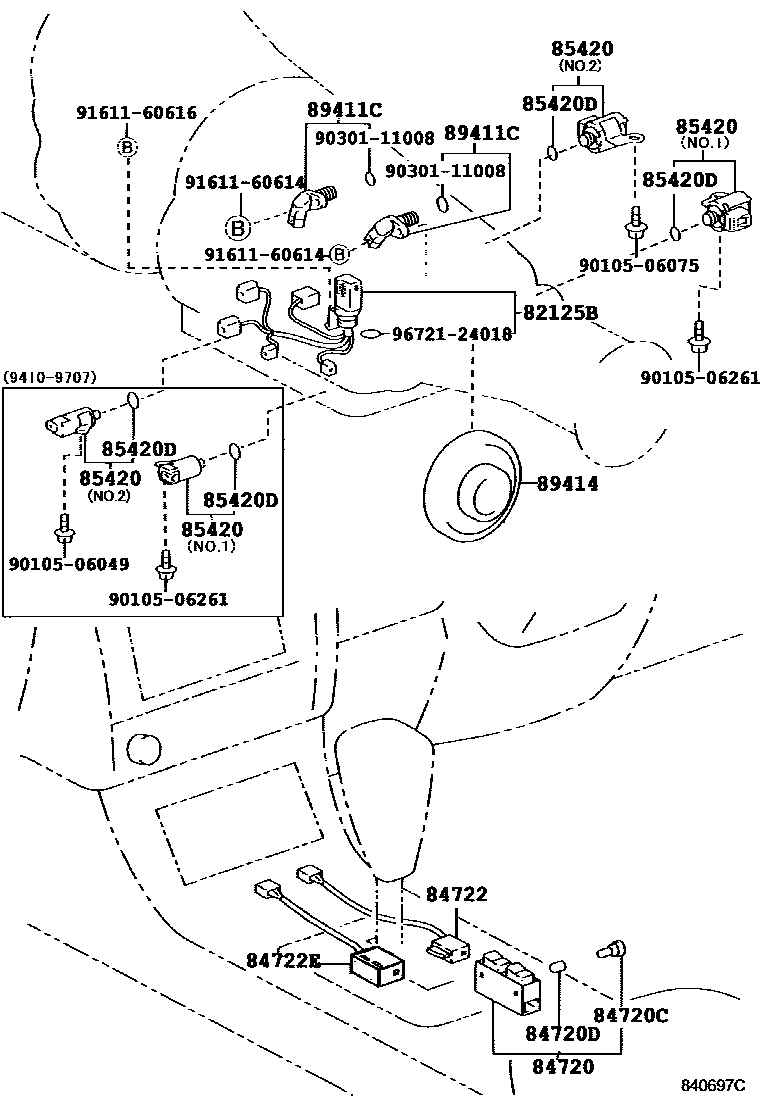 85420
(NO.2)
85420D
85420
(NO.1)
85420D
91611-60616
B
89411C
90301-11008
89411C
90301-11008
91611-60614
B
91611-60614
B
90105-06075
82125B
96721-24018
90105-06261
(9410-9707)
85420D
85420
(NO.2)
85420D
85420
(NO.1)
90105-06049
90105-06261
89414
84722
84722E
84720C
84720D
84720
840697C