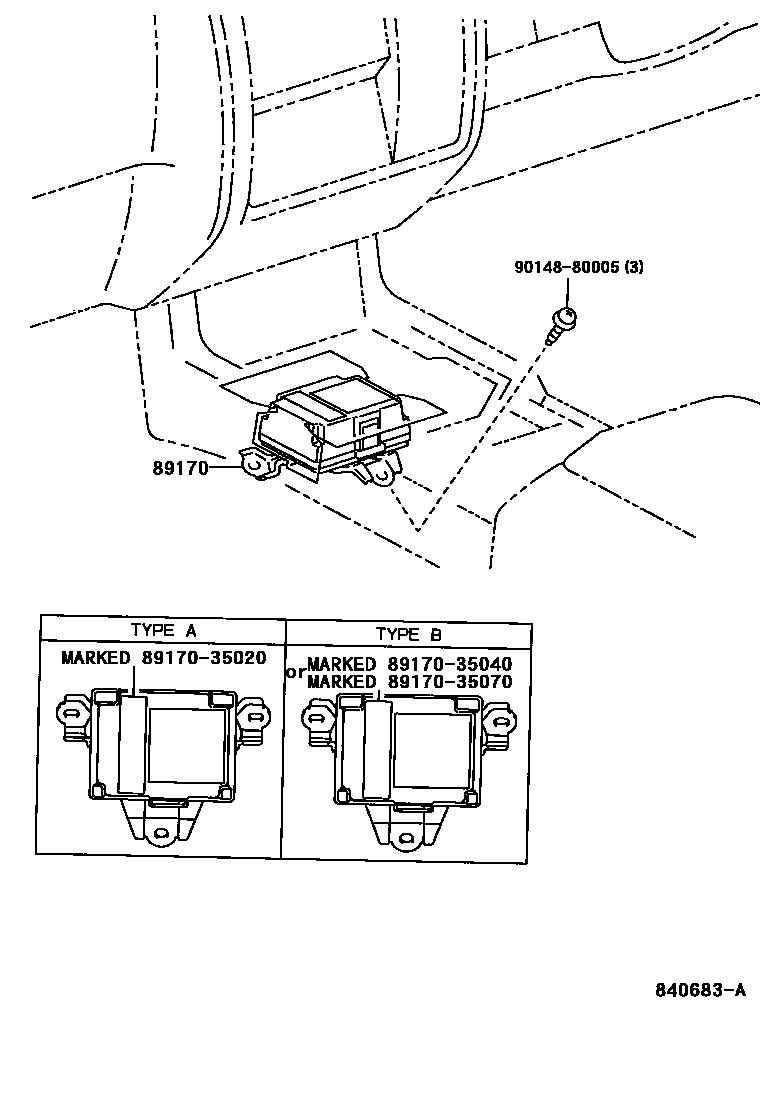 90148-80005 (3)

89170

| TYPE A | TYPE B |
|---|---|
| MARKED 89170-35020 | MARKED 89170-35040 or MARKED 89170-35070 |

840683-A