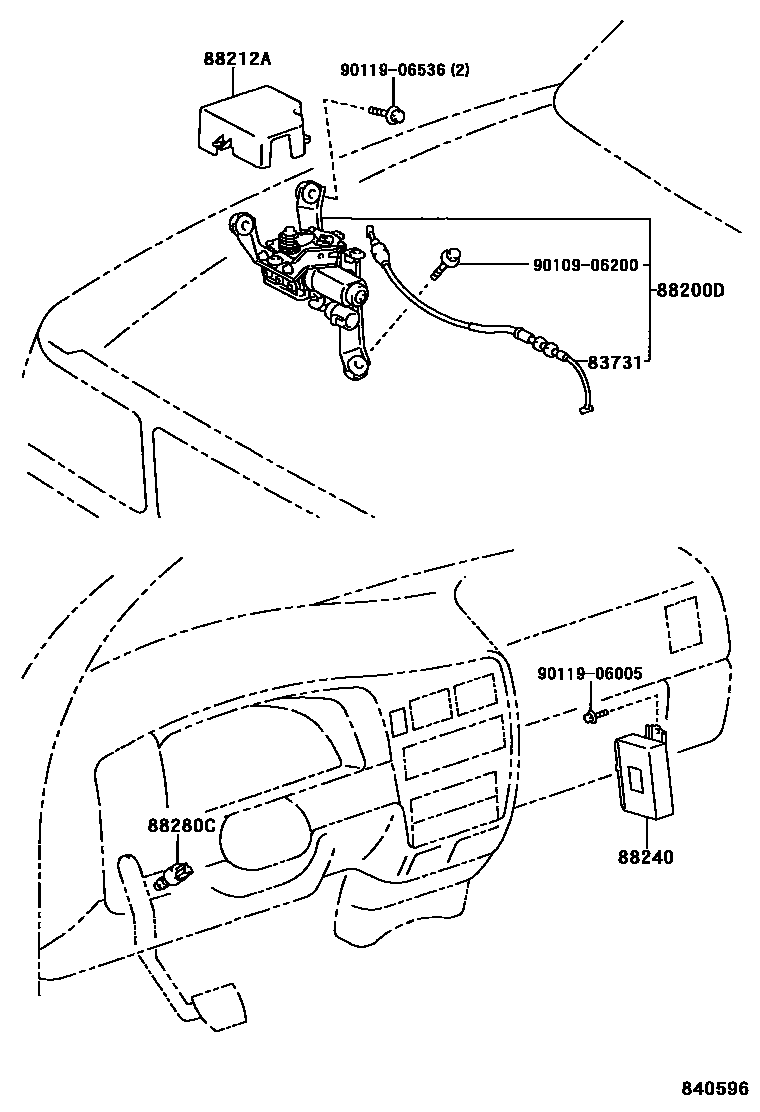 88212A

90119-06536 (2)

90109-06200

88200D

83731

90119-06005

88280C

88240

840596