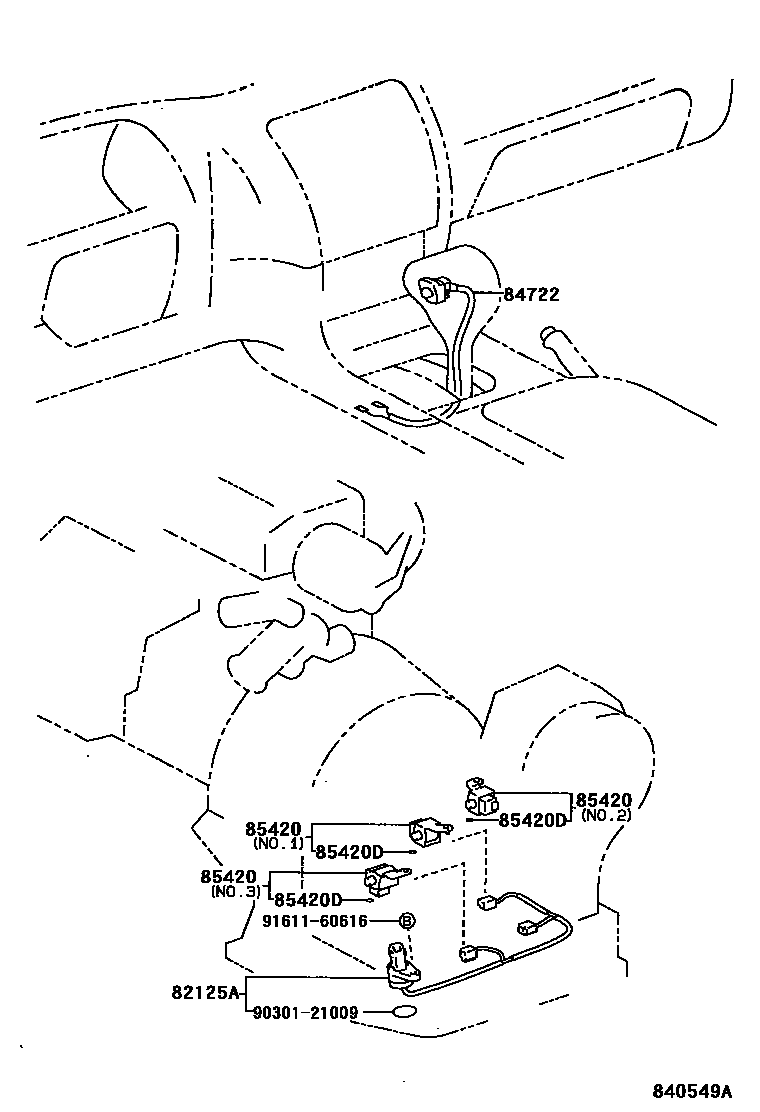 84722

85420
(NO.2)
85420D

85420
(NO.1)
85420D

85420
(NO.3)
85420D

91611-60616
B

82125A
90301-21009

840549A