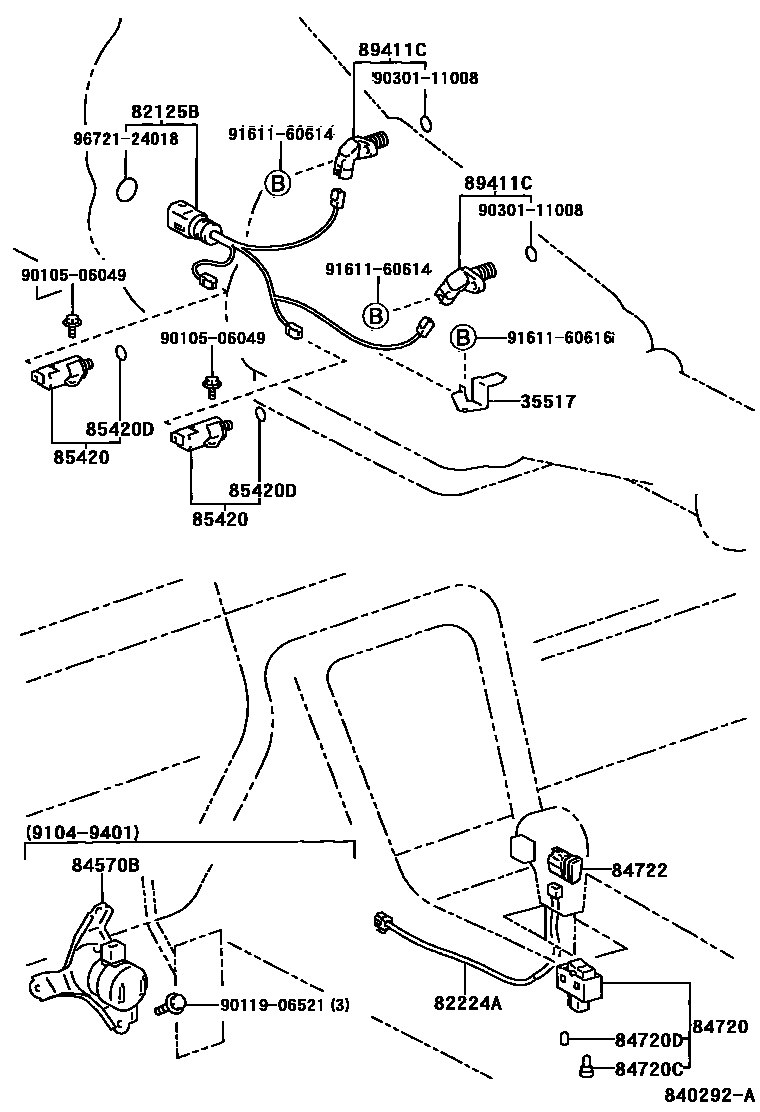 89411C
90301-11008
82125B
96721-24018
91611-60614
B
89411C
90301-11008
90105-06049
91611-60614
B
B
91611-60616
90105-06049
35517
85420D
85420
85420D
85420
(9104-9401)
84570B
84722
90119-06521 (3)
82224A
84720
84720D
84720C
840292-A