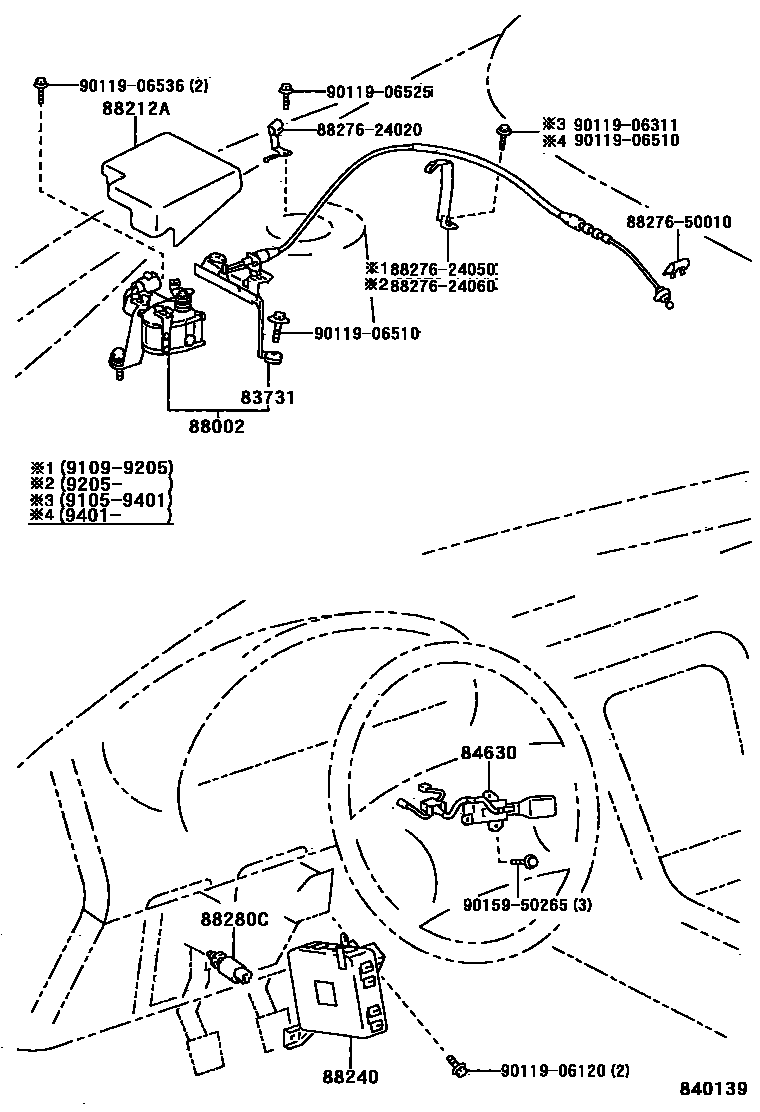 90119-06536 (2)
88212A
90119-06525
88276-24020
※3 90119-06311
※4 90119-06510
88276-50010
※1 88276-24050
※2 88276-24060
90119-06510
83731
88002

※1 (9109-9205)
※2 (9205- )
※3 (9105-9401)
※4 (9401- )

84630
90159-50265 (3)
88280C
88240
90119-06120 (2)
840139