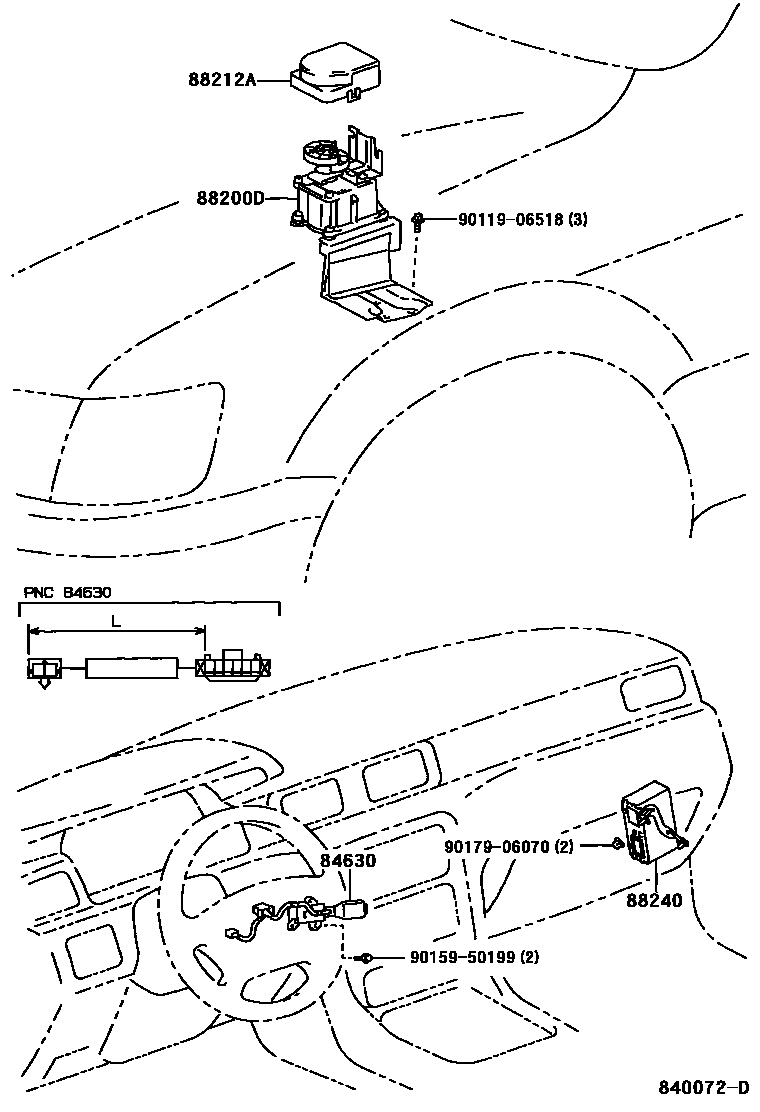 88212A
88200D
90119-06518 (3)
PNC 84630
L
84630
90179-06070 (2)
88240
90159-50199 (2)
840072-D