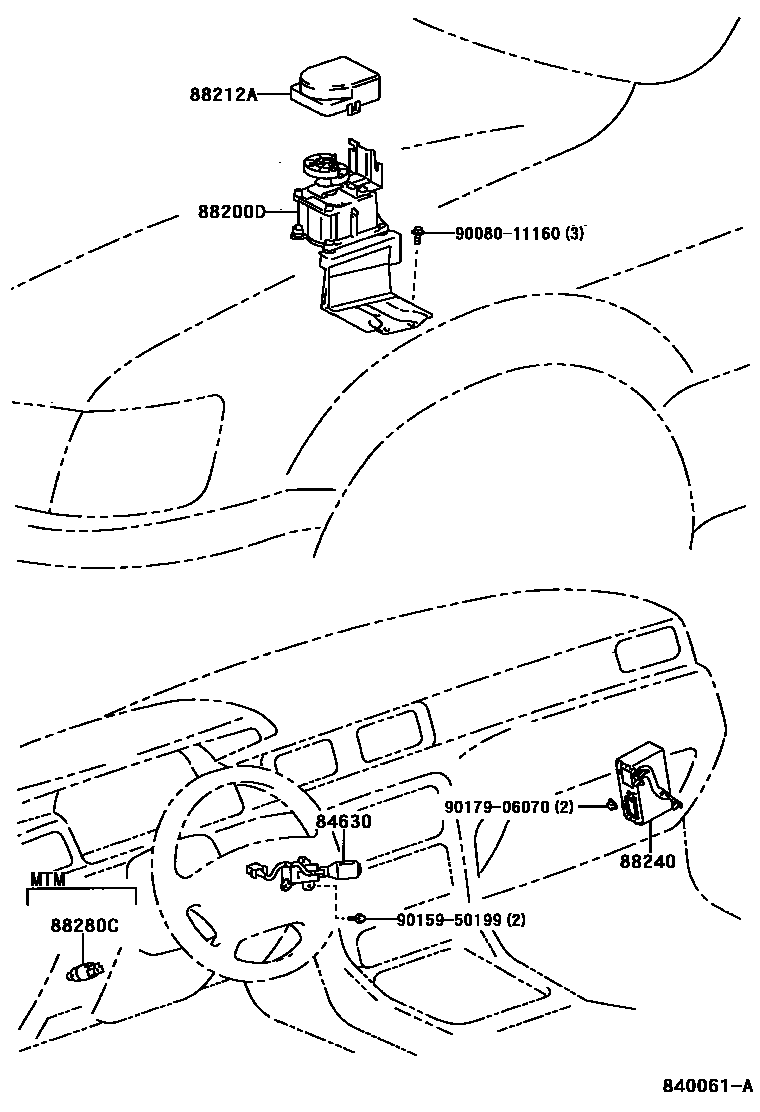 88212A

88200D

90080-11160 (3)

84630

90179-06070 (2)

88240

MTM

88280C

90159-50199 (2)

840061-A