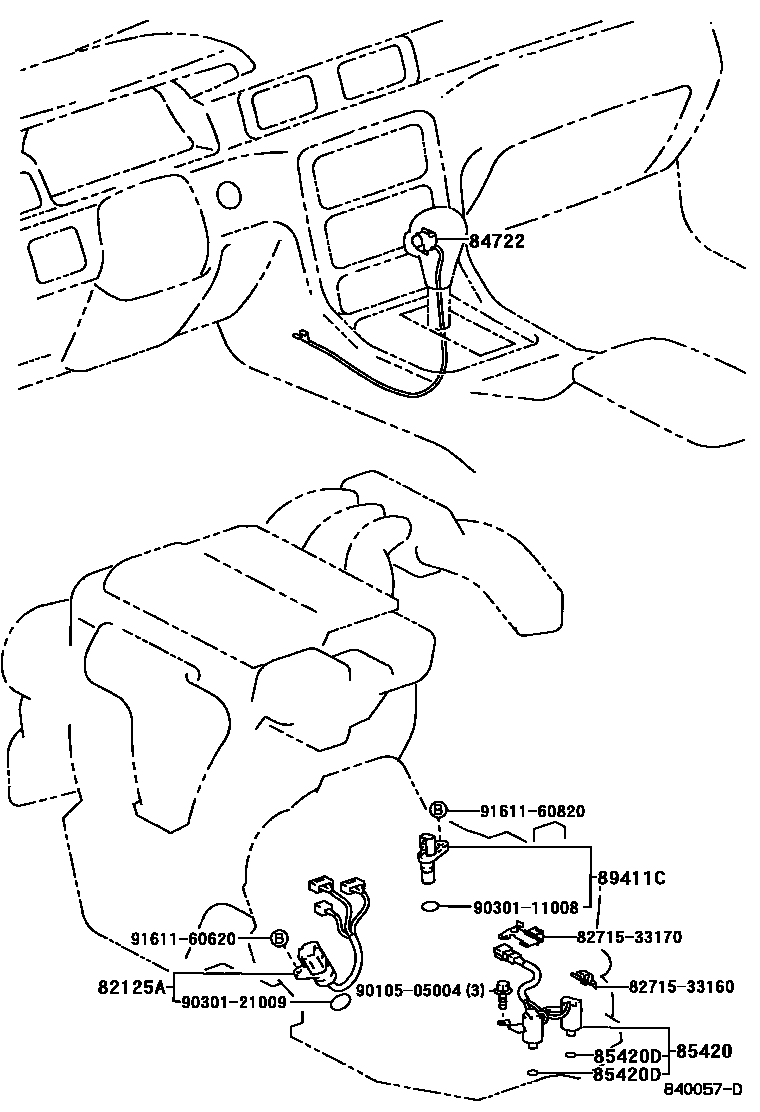 84722

B 91611-60820
89411C
90301-11008
82715-33170
91611-60620 B
82125A
90301-21009
90105-05004 (3)
82715-33160
85420D
85420
85420D
840057-D