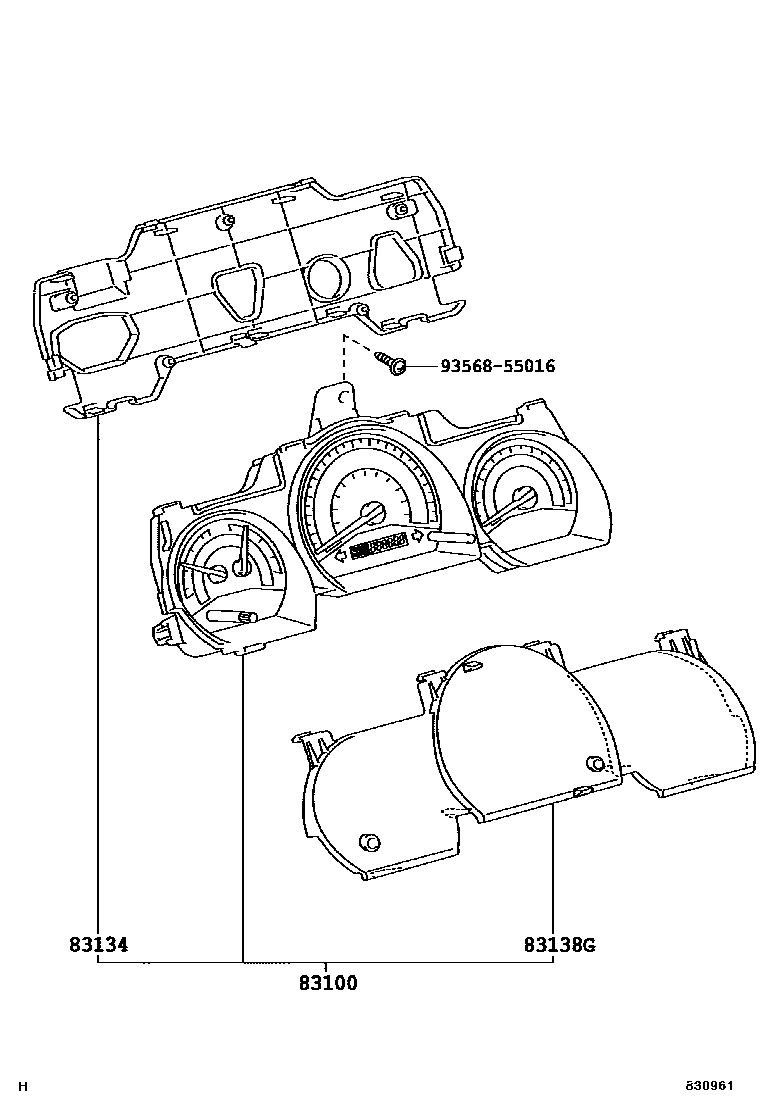 93568-55016

83134

83138G

83100

H

830961