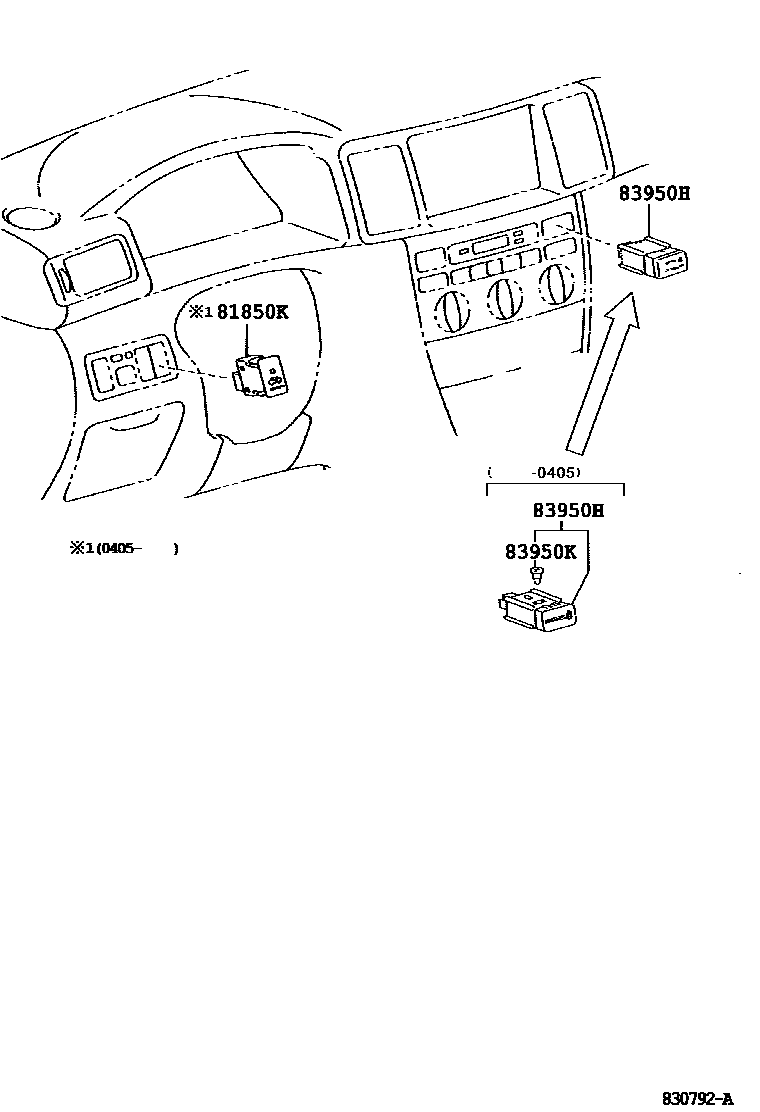 83950H

※1 81850K

(    -0405)

83950H

83950K

※1(0405-    )

830792-A