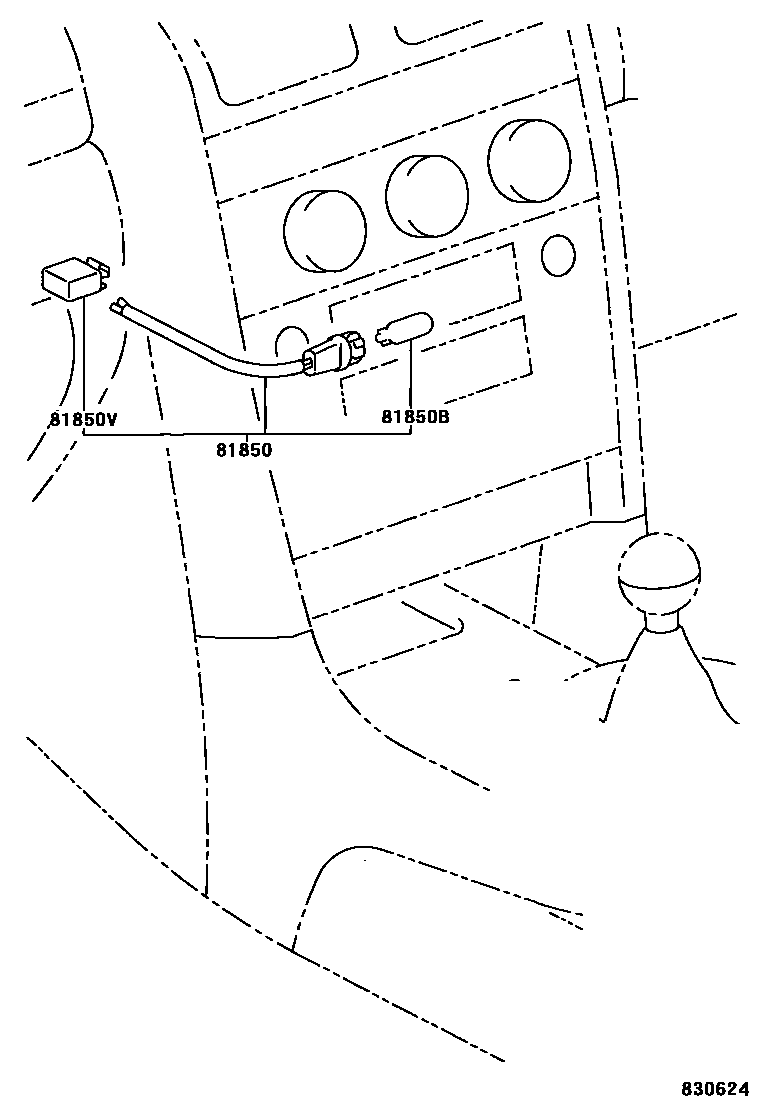 81850V
81850B
81850
830624