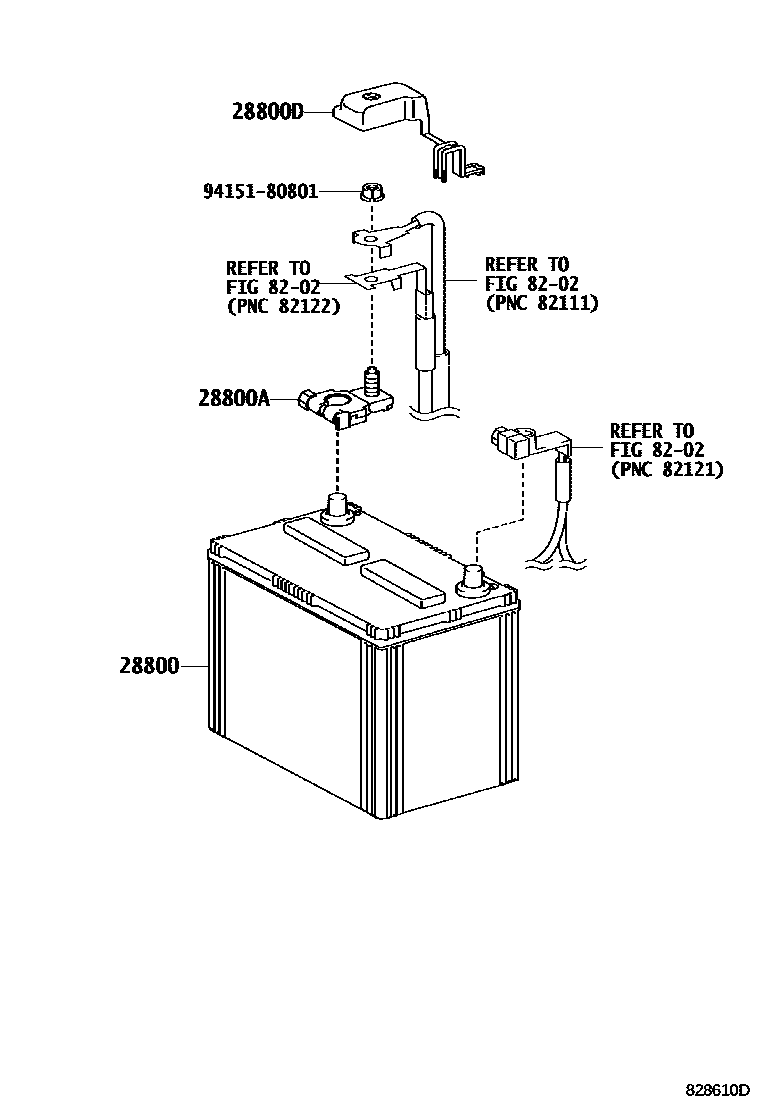 28800D

94151-80801

REFER TO
FIG 82-02
(PNC 82122)

REFER TO
FIG 82-02
(PNC 82111)

28800A

REFER TO
FIG 82-02
(PNC 82121)

28800

828610D